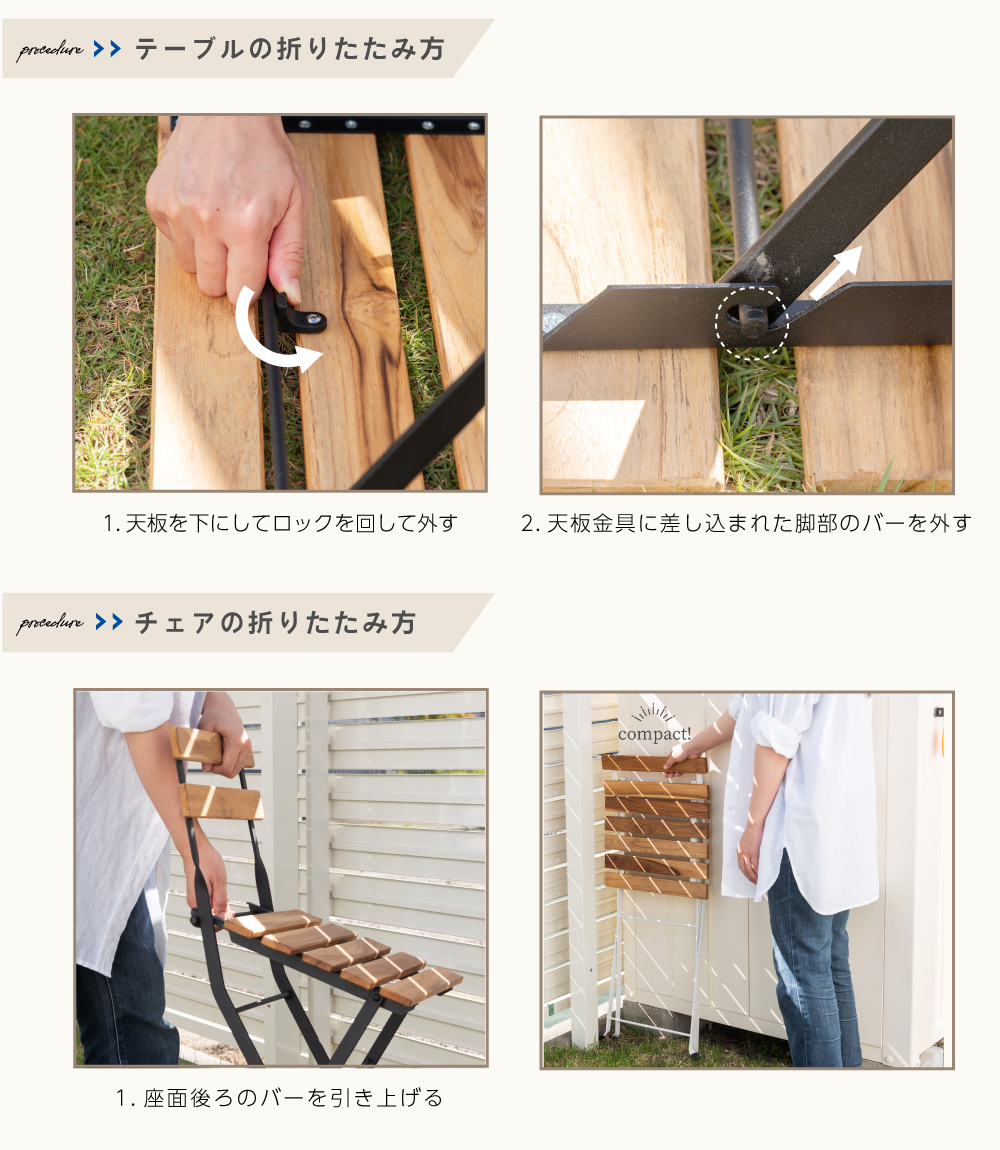 procedure >> テーブルの折りたたみ方

1. 天板を下にしてロックを回して外す

2. 天板金具に差し込まれた脚部のバーを外す

procedure >> チェアの折りたたみ方

compact!

1. 座面後ろのバーを引き上げる