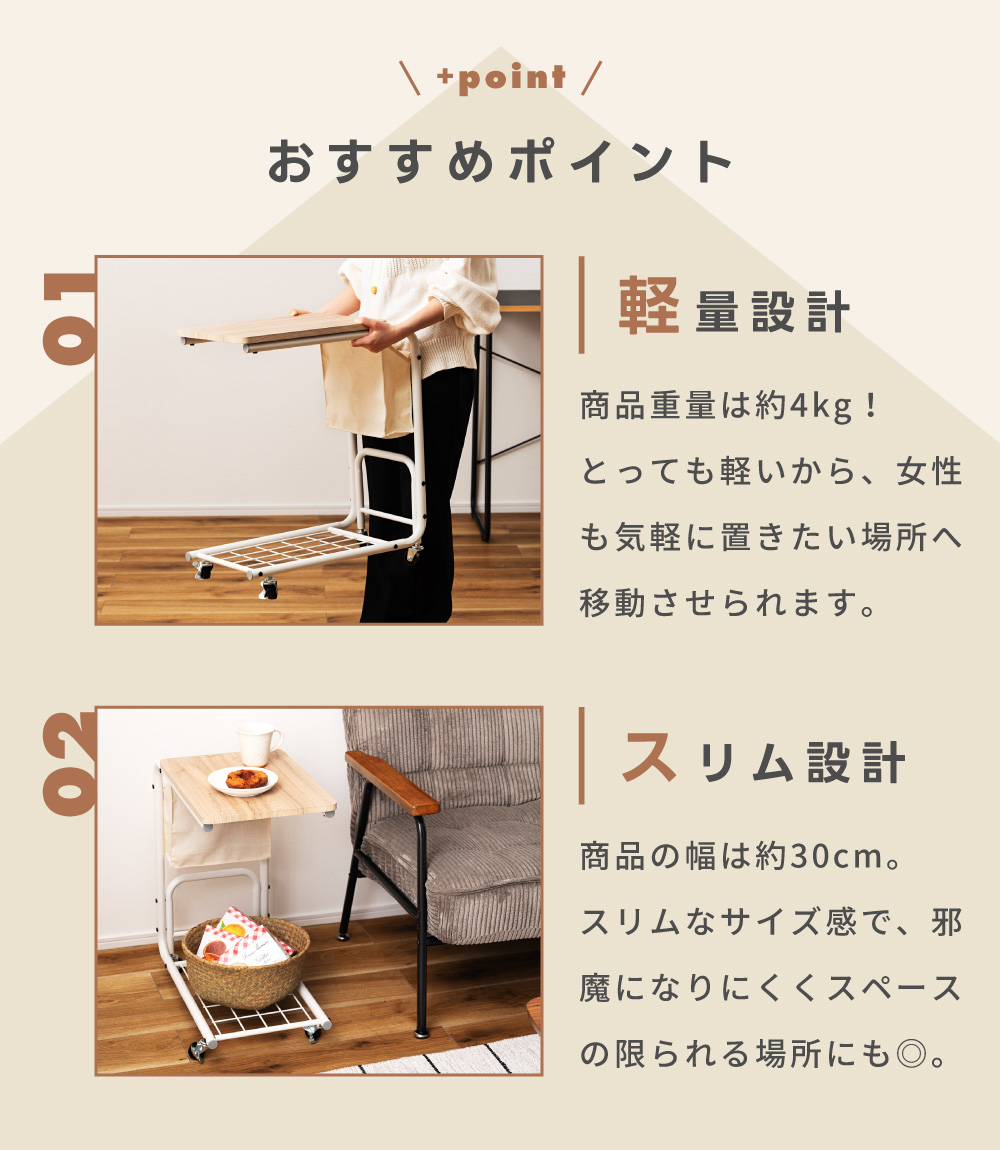 \ +point /

おすすめポイント

01

軽量設計

商品重量は約4kg！とっても軽いから、女性も気軽に置きたい場所へ移動させられます。

02

スリム設計

商品の幅は約30cm。スリムなサイズ感で、邪魔になりにくくスペースの限られる場所にも◎。