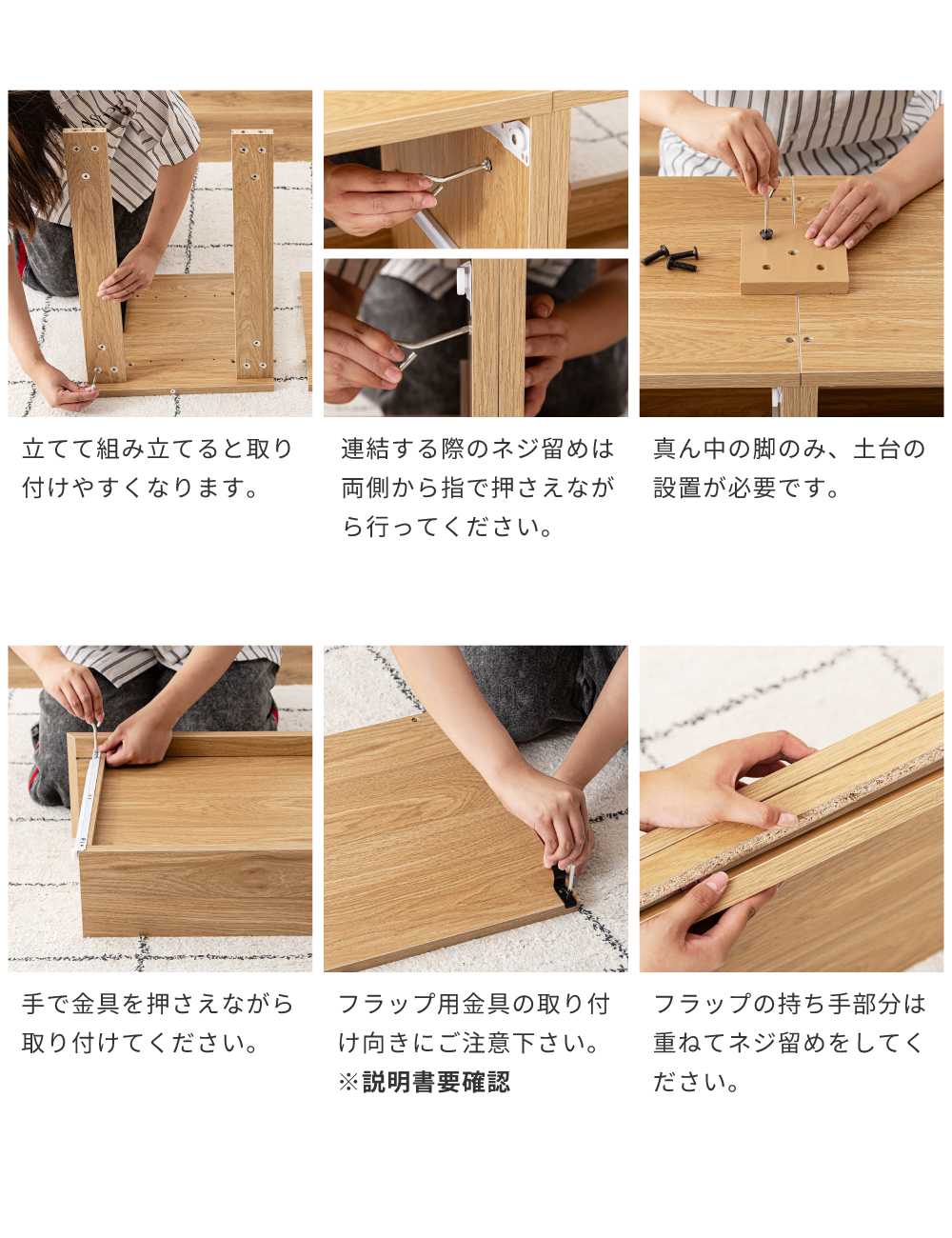 立てて組み立てると取り付けやすくなります。

連結する際のネジ留めは両側から指で押さえながら行ってください。

真ん中の脚のみ、土台の設置が必要です。

手で金具を押さえながら取り付けてください。

フラップ用金具の取り付け向きにご注意下さい。
※説明書要確認

フラップの持ち手部分は重ねてネジ留めをしてください。