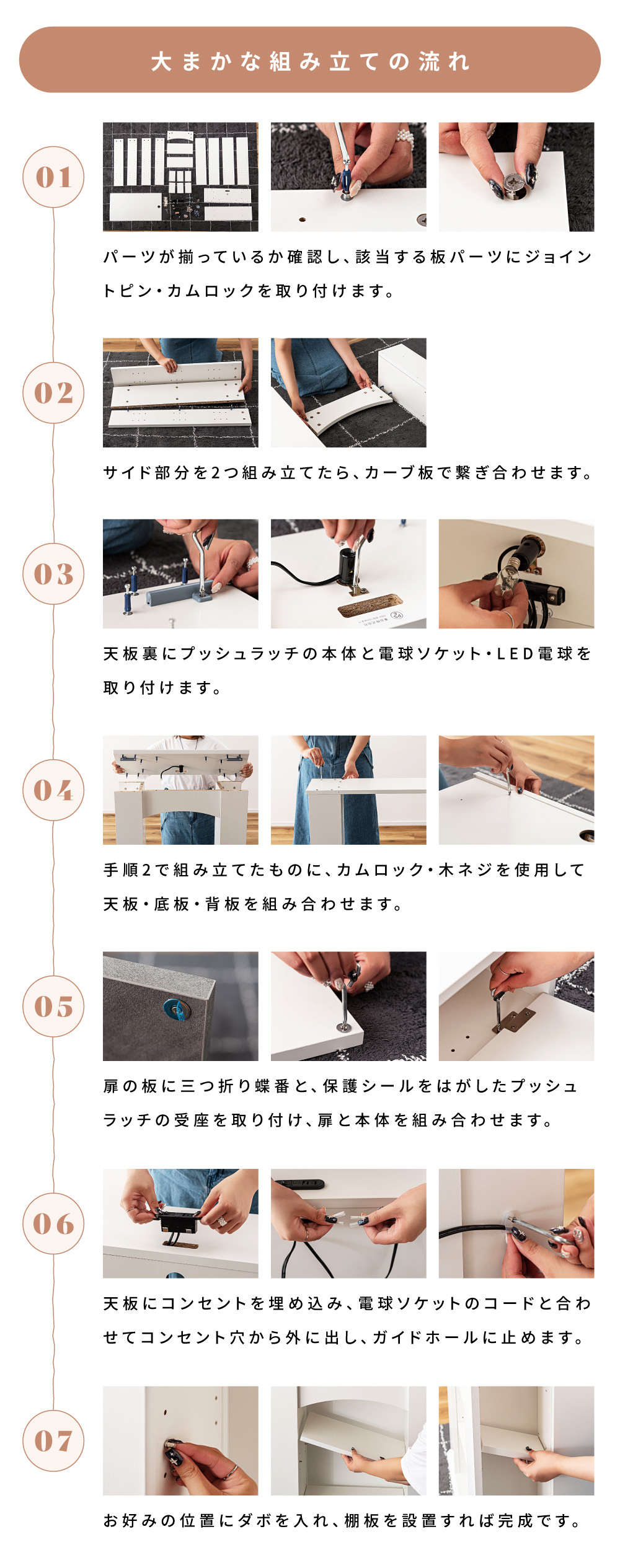 大まかな組み立ての流れ

01

パーツが揃っているか確認し、該当する板パーツにジョイントピン・カムロックを取り付けます。

02

サイド部分を2つ組み立てたら、カーブ板で繋ぎ合わせます。

03

天板裏にプッシュラッチの本体と電球ソケット・LED電球を取り付けます。

04

手順2で組み立てたものに、カムロック・木ネジを使用して天板・底板・背板を組み合わせます。

05

扉の板に三つ折り蝶番と、保護シールをはがしたプッシュラッチの受座を取り付け、扉と本体を組み合わせます。

06

天板にコンセントを埋め込み、電球ソケットのコードと合わせてコンセント穴から外に出し、ガイドホールに止めます。

07

お好みの位置にダボを入れ、棚板を設置すれば完成です。