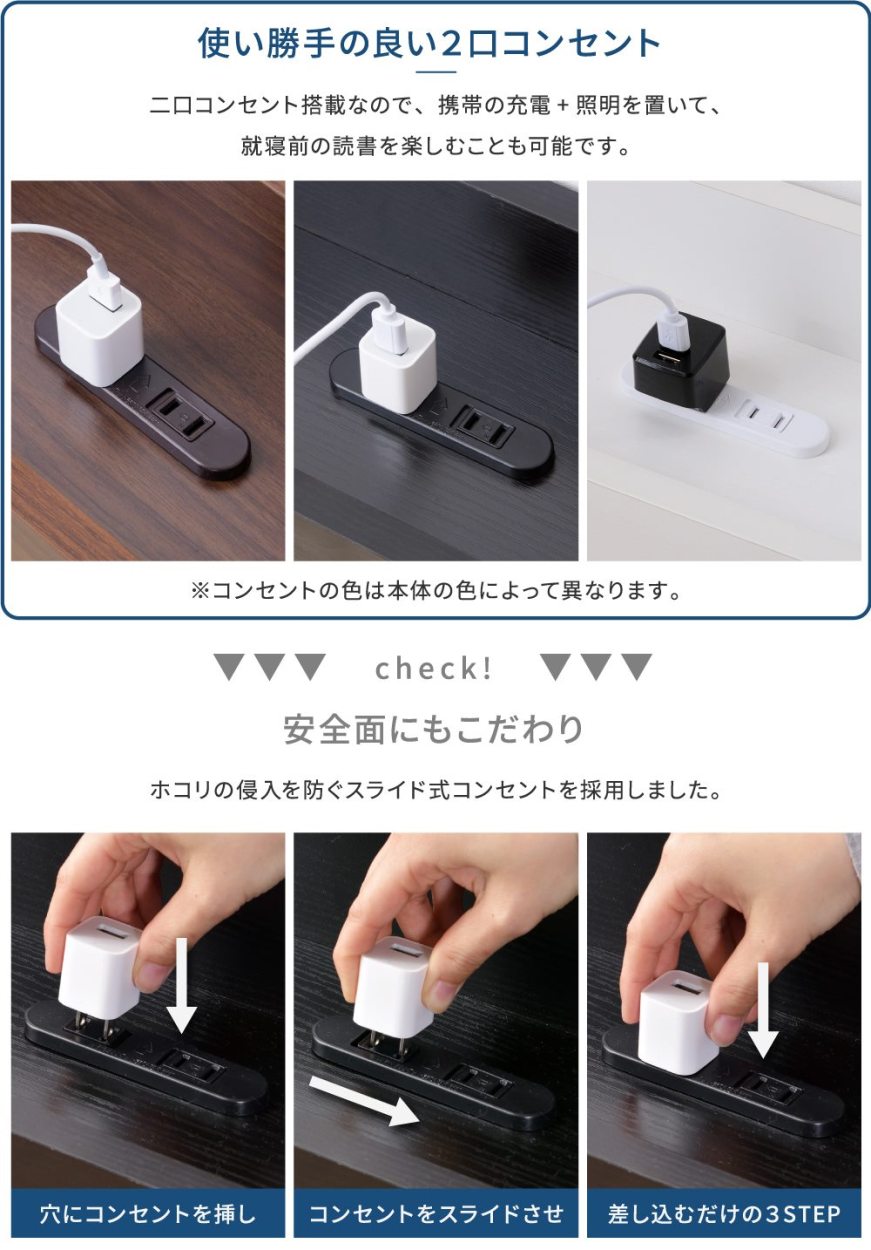 使い勝手の良い2口コンセント

二口コンセント搭載なので、携帯の充電＋照明を置いて、就寝前の読書を楽しむことも可能です。

※コンセントの色は本体の色によって異なります。

▼▼▼ check! ▼▼▼

安全面にもこだわり

ホコリの侵入を防ぐスライド式コンセントを採用しました。

穴にコンセントを挿し

コンセントをスライドさせ

差し込むだけの3STEP