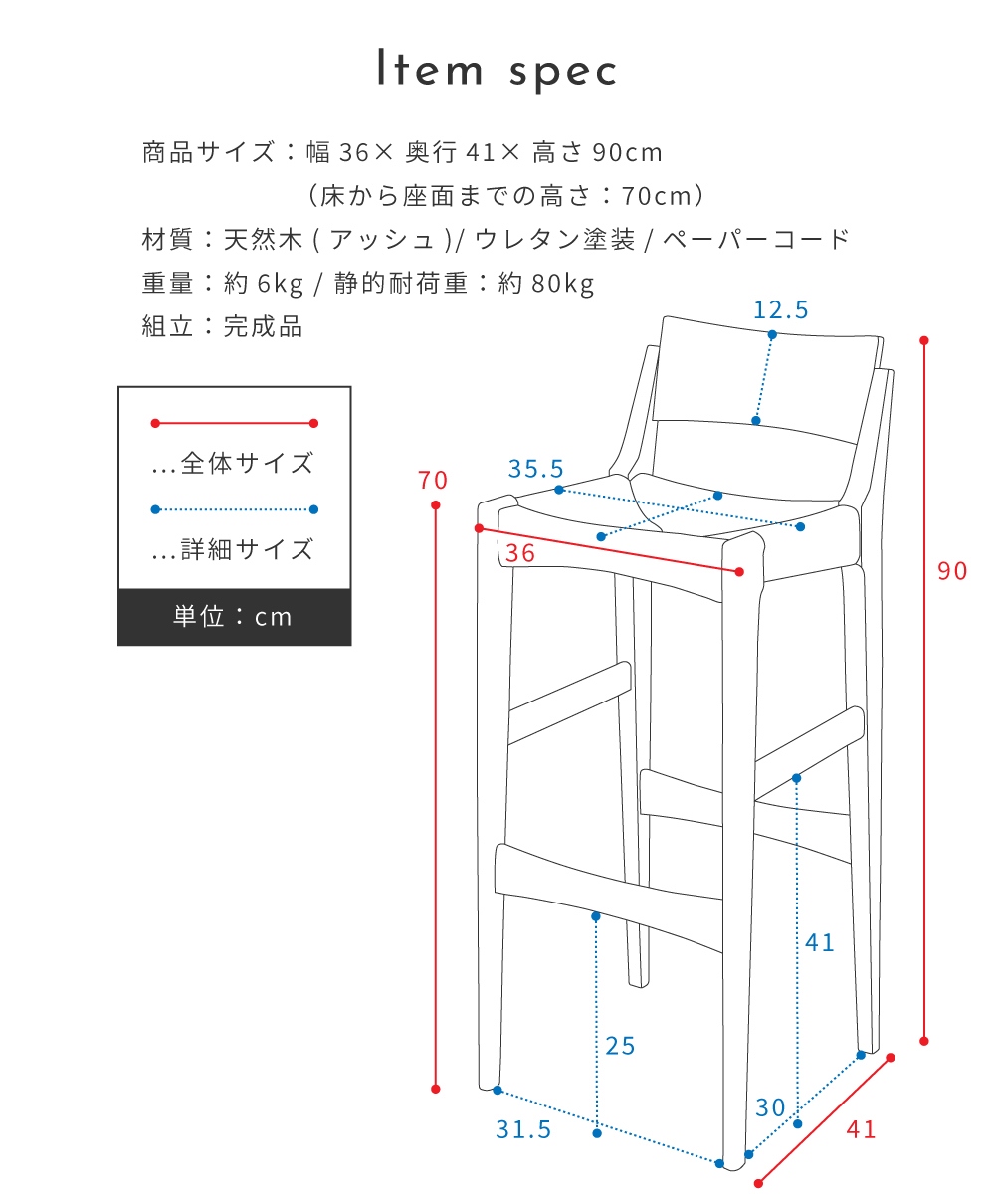 Item spec

商品サイズ：幅 36× 奥行 41× 高さ 90cm
（床から座面までの高さ：70cm）
材質：天然木 ( アッシュ )/ ウレタン塗装 / ペーパーコード
重量：約 6kg / 静的耐荷重：約 80kg
組立：完成品

…全体サイズ
…詳細サイズ
単位：cm

12.5
35.5
70
36
90
41
25
30
31.5
41