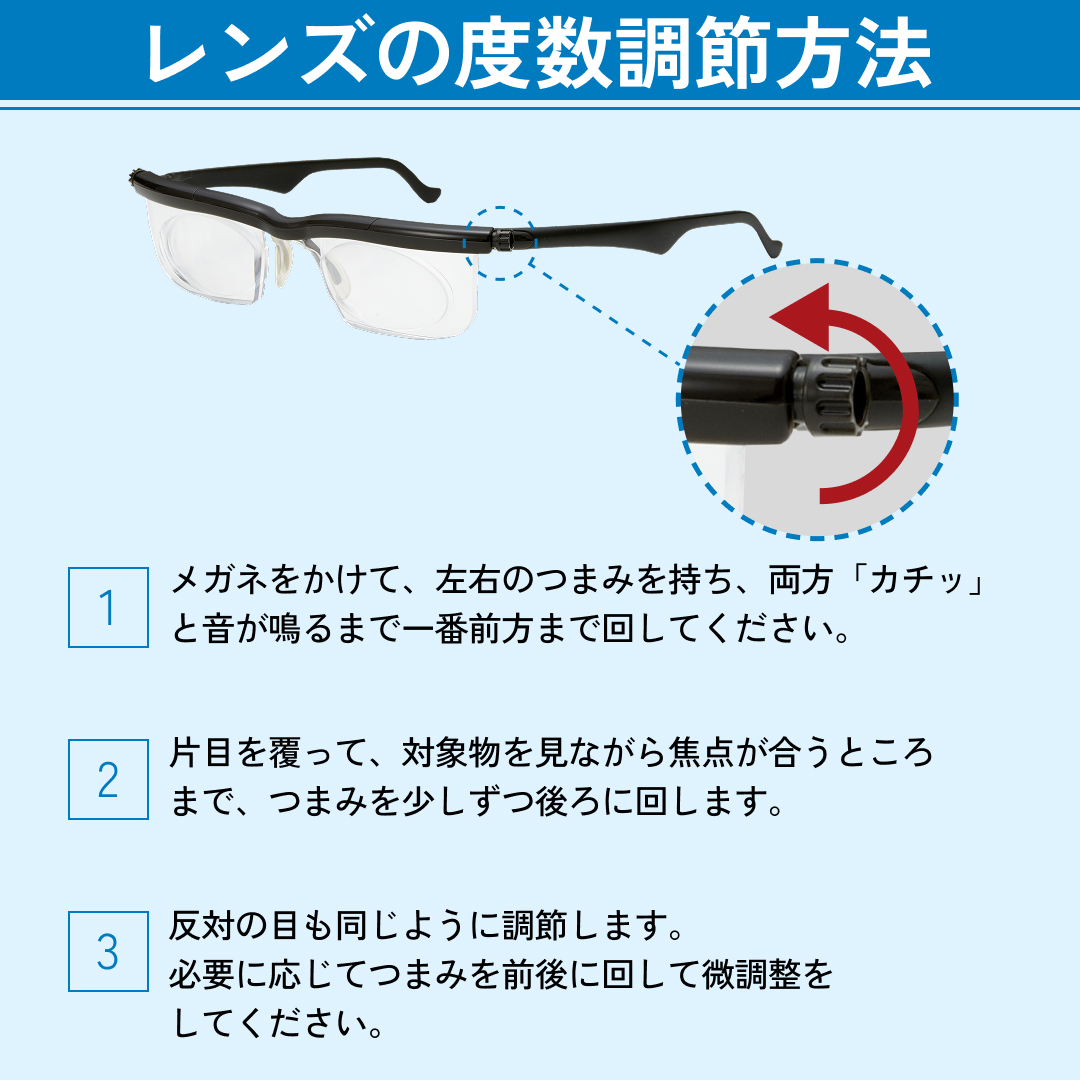 レンズの度数調節方法

1
メガネをかけて、左右のつまみを持ち、両方「カチッ」と音が鳴るまで一番前方まで回してください。

2
片目を覆って、対象物を見ながら焦点が合うところまで、つまみを少しずつ後ろに回します。

3
反対の目も同じように調節します。
必要に応じてつまみを前後に回して微調整をしてください。