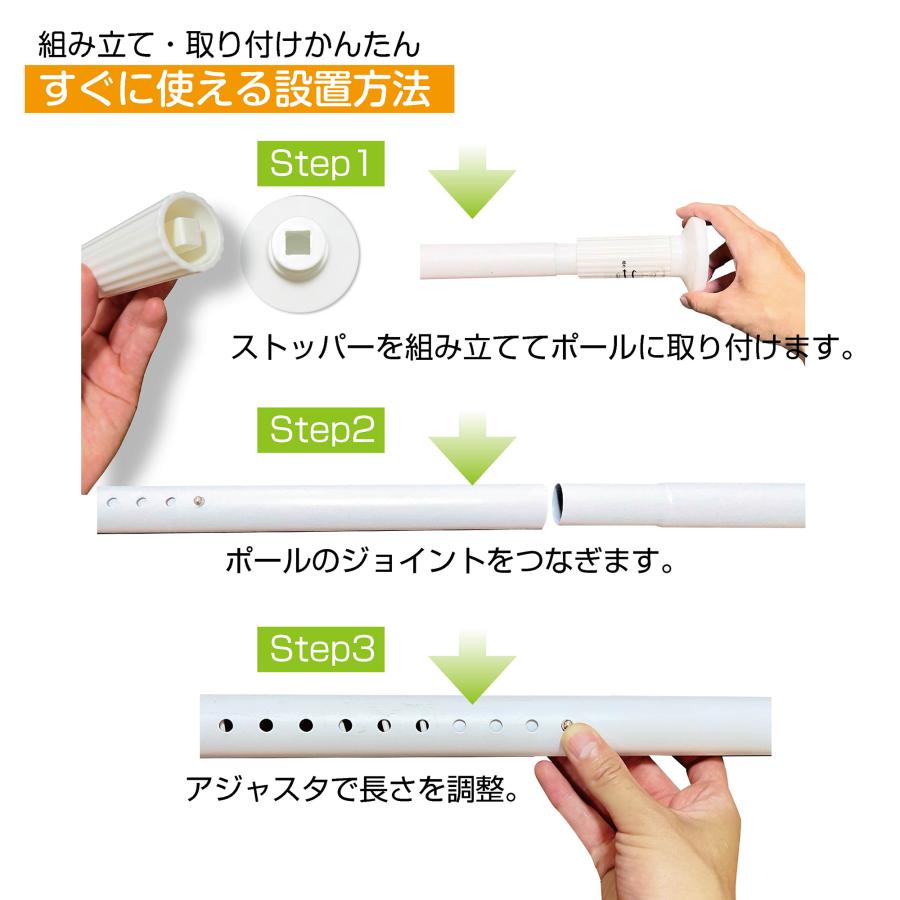 組み立て・取り付けかんたん
すぐに使える設置方法

Step1

ストッパーを組み立ててポールに取り付けます。

Step2

ポールのジョイントをつなぎます。

Step3

アジャスタで長さを調整。