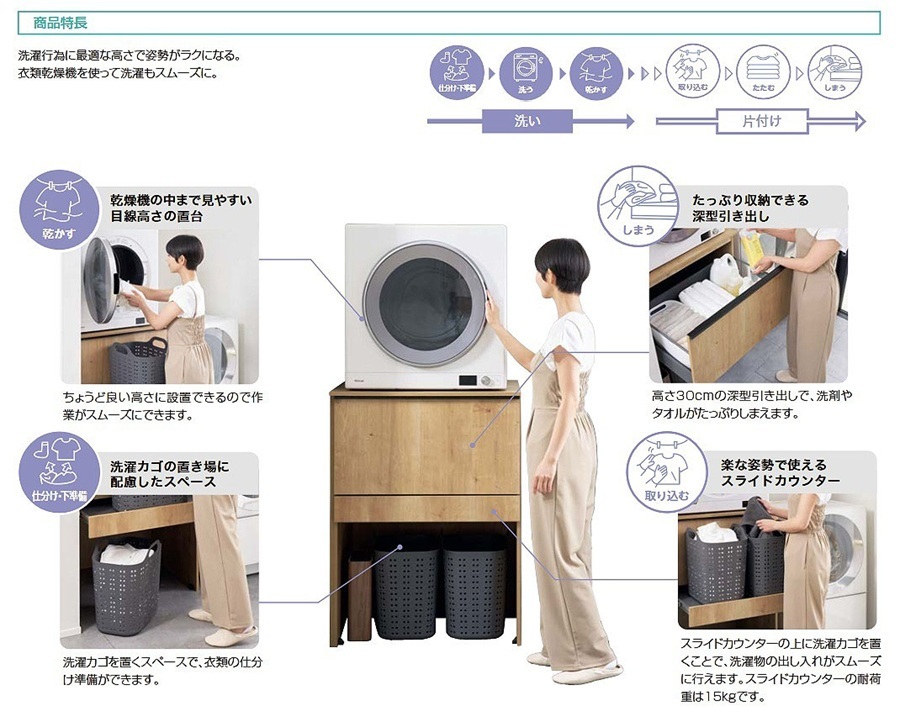 商品特長

洗濯行為に最適な高さで姿勢がラクになる。
衣類乾燥機を使って洗濯もスムーズに。

仕分け・下準備
洗う
乾かす
取り込む
たたむ
しまう

洗い
片付け

乾かす
乾燥機の中まで見やすい目線高さの置台

ちょうど良い高さに設置できるので作業がスムーズにできます。

仕分け・下準備
洗濯カゴの置き場に配慮したスペース

洗濯カゴを置くスペースで、衣類の仕分け準備ができます。

しまう
たっぷり収納できる深型引き出し

高さ30cmの深型引き出しで、洗剤やタオルがたっぷりしまえます。

取り込む
楽な姿勢で使えるスライドカウンター

スライドカウンターの上に洗濯カゴを置くことで、洗濯物の出し入れがスムーズに行えます。スライドカウンターの耐荷重は15kgです。