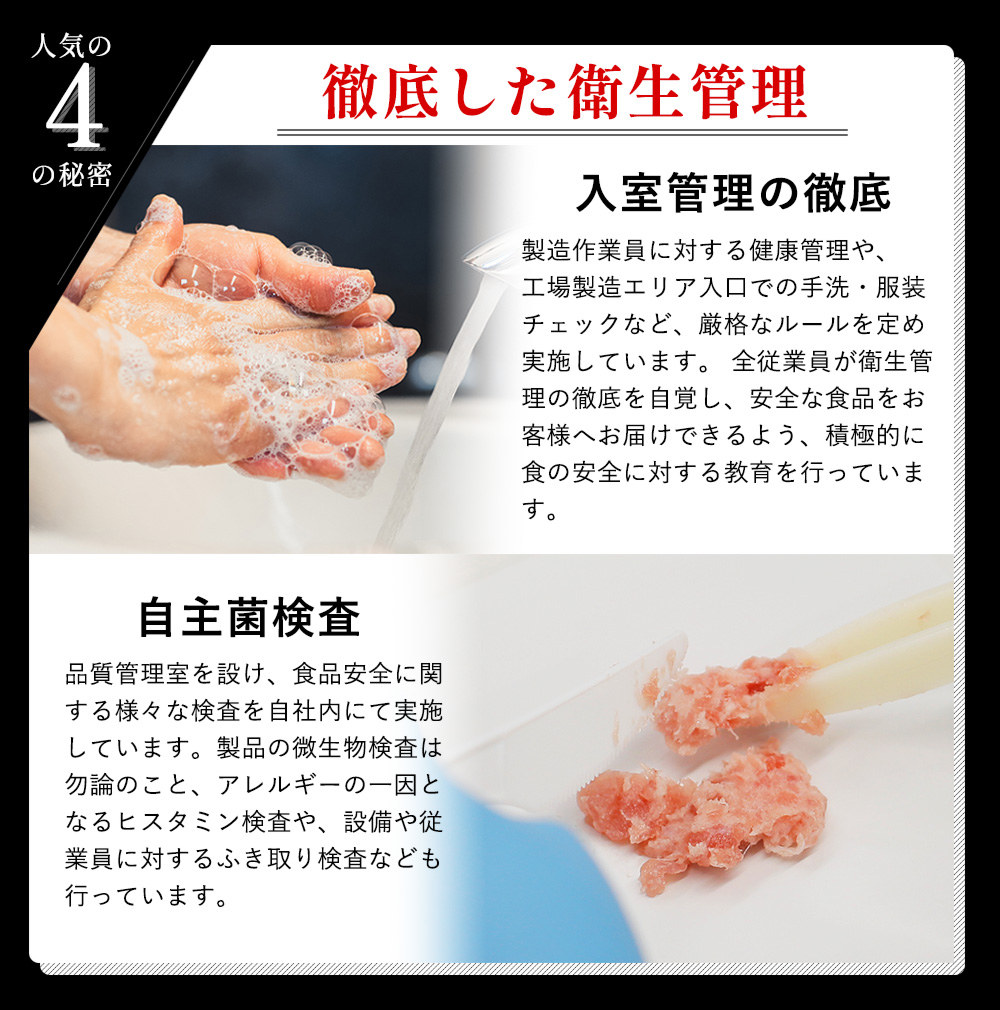 人気の
4
の秘密

徹底した衛生管理

入室管理の徹底

製造作業員に対する健康管理や、工場製造エリア入口での手洗・服装チェックなど、厳格なルールを定め実施しています。 全従業員が衛生管理の徹底を自覚し、安全な食品をお客様へお届けできるよう、積極的に食の安全に対する教育を行っています。

自主菌検査

品質管理室を設け、食品安全に関する様々な検査を自社内にて実施しています。製品の微生物検査は勿論のこと、アレルギーの一因となるヒスタミン検査や、設備や従業員に対するふき取り検査なども行っています。