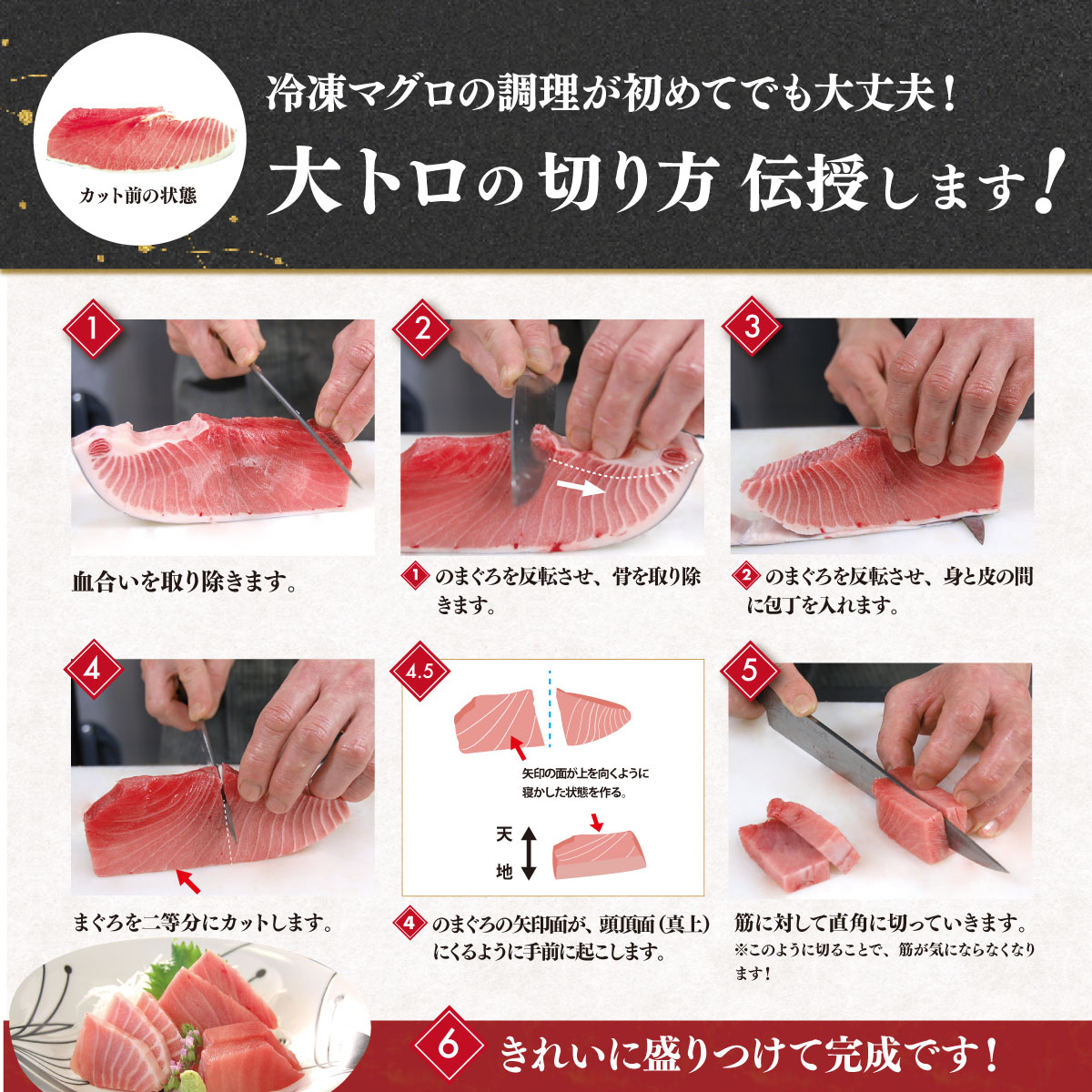 カット前の状態

冷凍マグロの調理が初めてでも大丈夫！

大トロの切り方 伝授します！

1

血合いを取り除きます。

2

1 のまぐろを反転させ、骨を取り除きます。

3

2 のまぐろを反転させ、身と皮の間に包丁を入れます。

4

まぐろを二等分にカットします。

4.5

矢印の面が上を向くように寝かした状態を作る。

天

地

4 のまぐろの矢印面が、頭頂面（真上）にくるように手前に起こします。

5

筋に対して直角に切っていきます。

※このように切ることで、筋が気にならなくなります！

6 きれいに盛りつけて完成です！