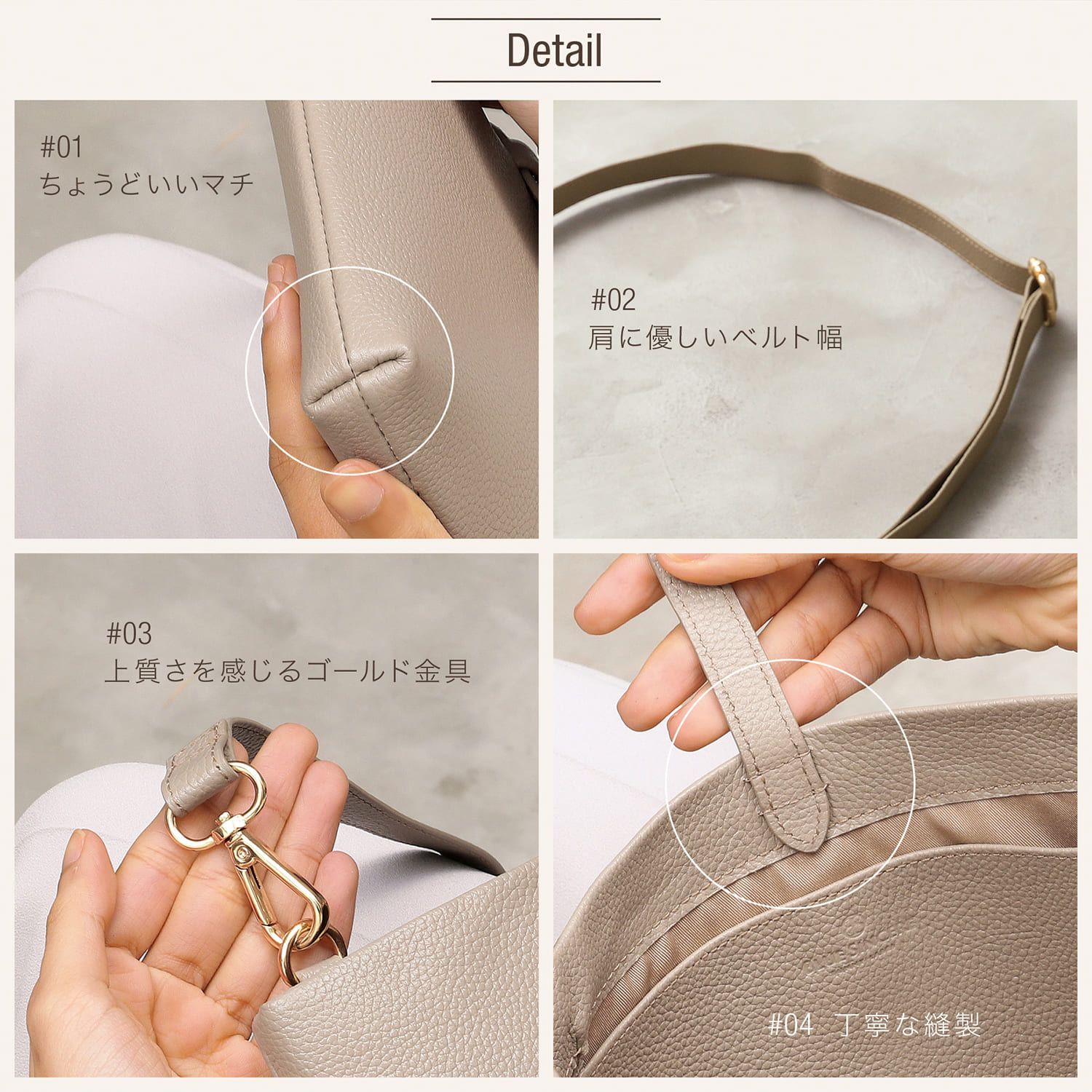 Detail

#01
ちょうどいいマチ

#02
肩に優しいベルト幅

#03
上質さを感じるゴールド金具

#04 丁寧な縫製