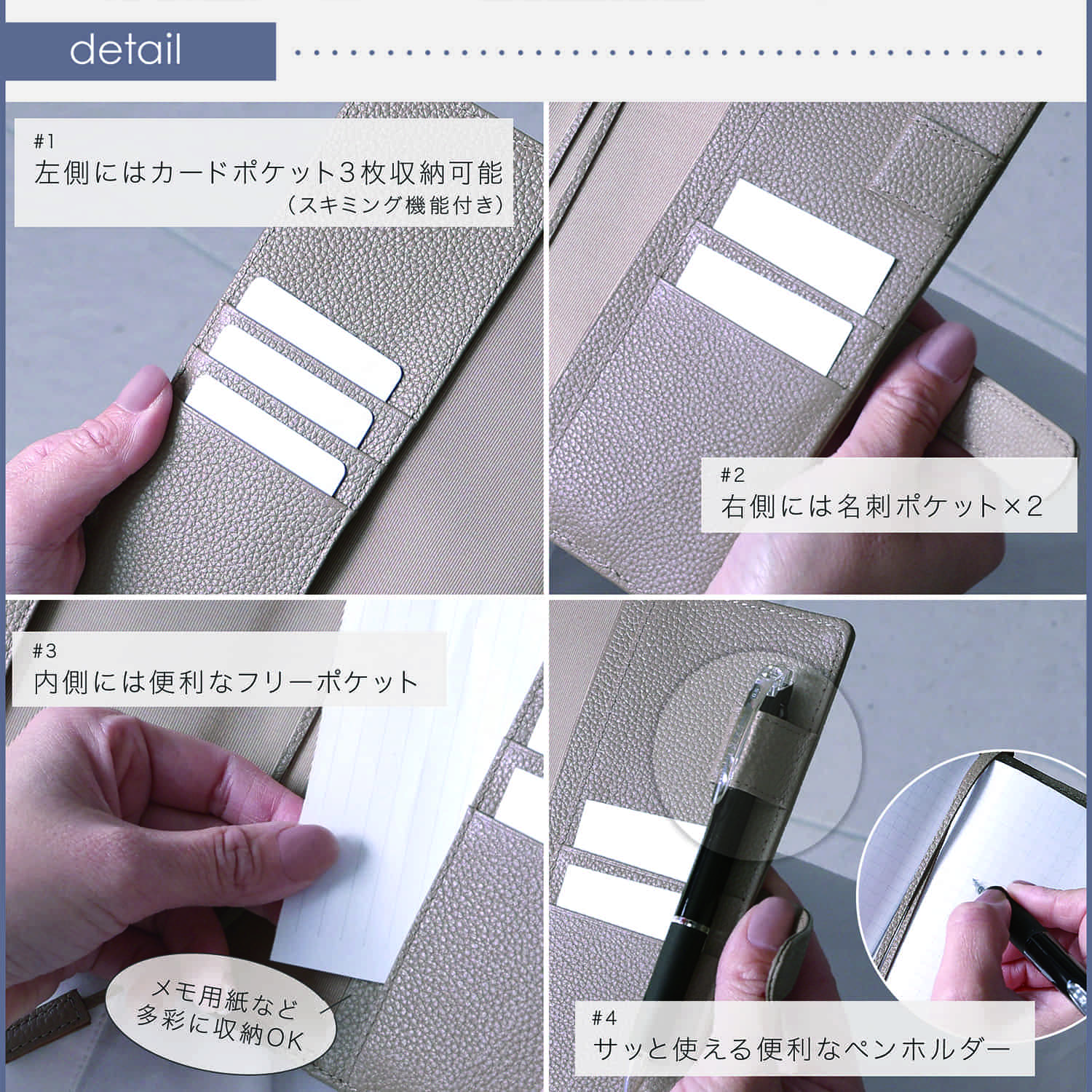 detail

#1
左側にはカードポケット3枚収納可能
（スキミング機能付き）

#2
右側には名刺ポケット×2

#3
内側には便利なフリーポケット

メモ用紙など
多彩に収納OK

#4
サッと使える便利なペンホルダー