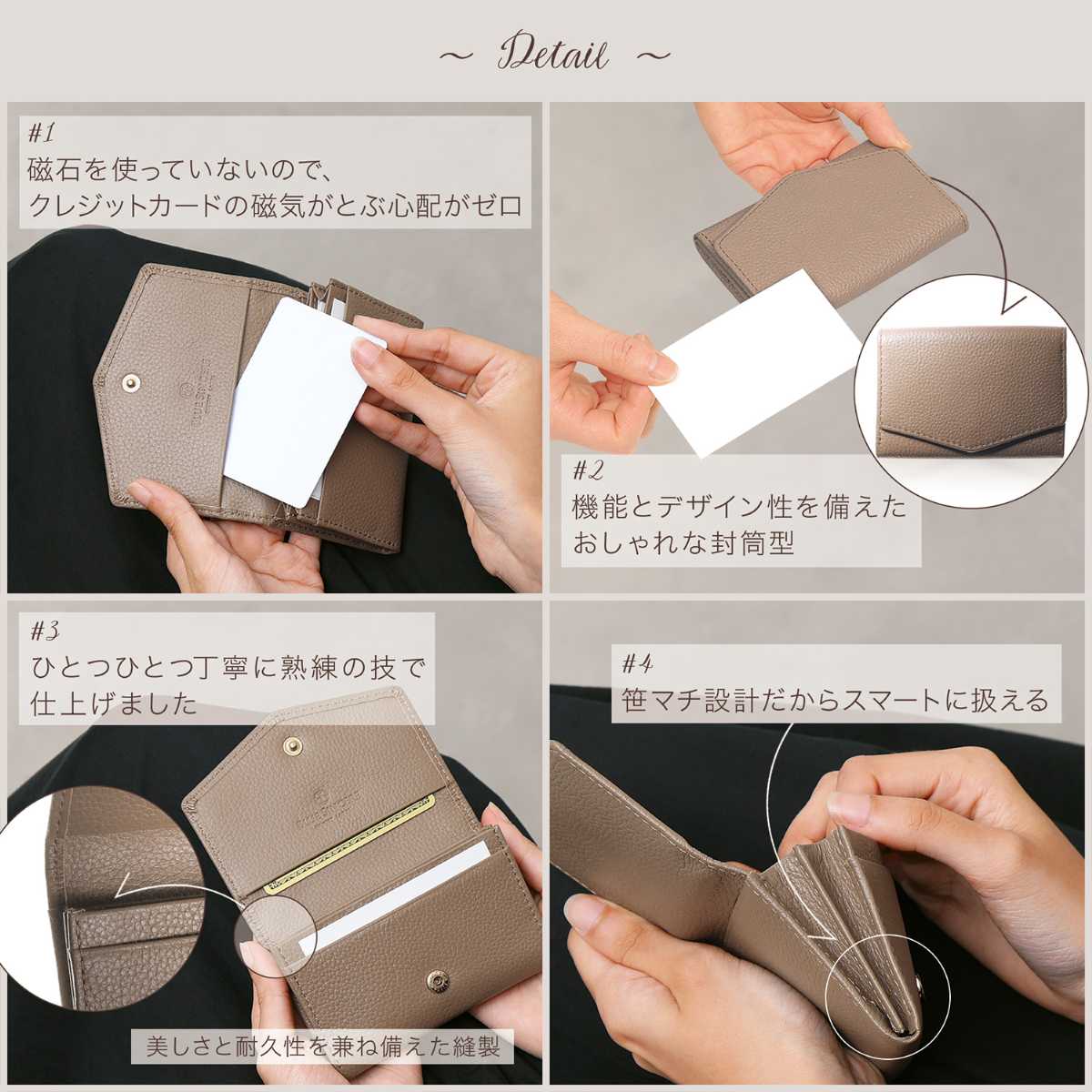 ~ Detail ~

#1
磁石を使っていないので、
クレジットカードの磁気がとぶ心配がゼロ

#2
機能とデザイン性を備えた
おしゃれな封筒型

#3
ひとつひとつ丁寧に熟練の技で
仕上げました

美しさと耐久性を兼ね備えた縫製

#4
笹マチ設計だからスマートに扱える