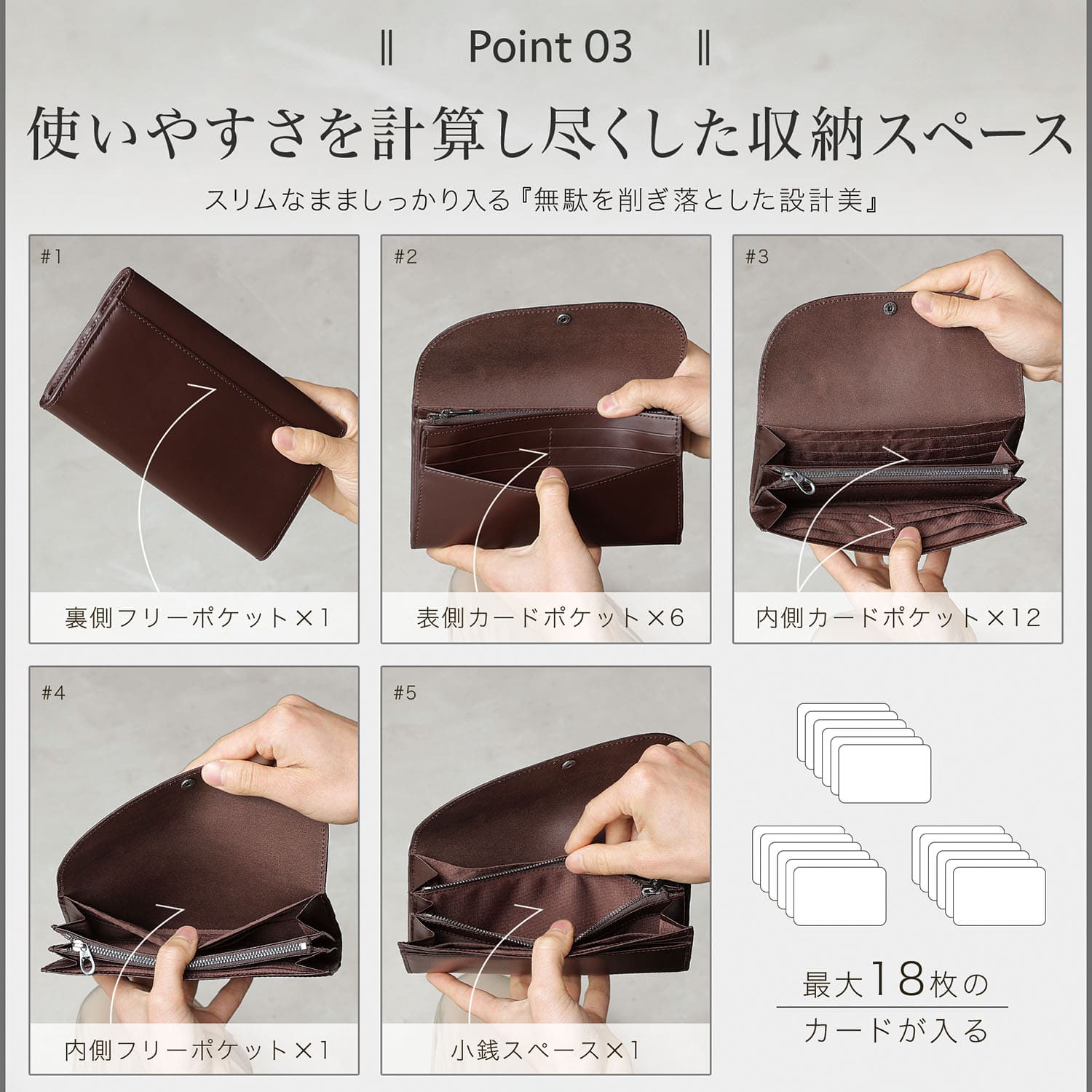 ‖ Point 03 ‖

使いやすさを計算し尽くした収納スペース

スリムなまましっかり入る『無駄を削ぎ落とした設計美』

#1

裏側フリーポケット×1

#2

表側カードポケット×6

#3

内側カードポケット×12

#4

内側フリーポケット×1

#5

小銭スペース×1

最大18枚の
カードが入る