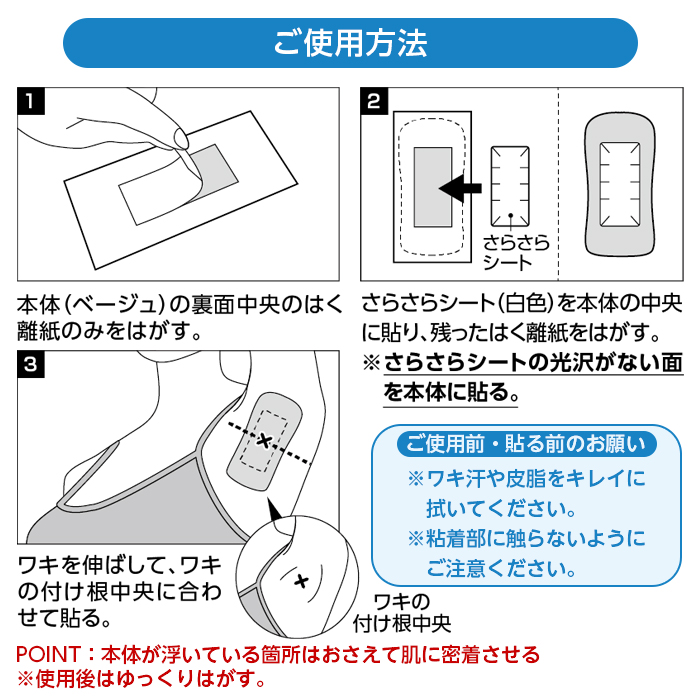 ご使用方法

1

本体(ベージュ)の裏面中央のはく離紙のみをはがす。

2

さらさらシート

さらさらシート(白色)を本体の中央に貼り、残ったはく離紙をはがす。
※さらさらシートの光沢がない面を本体に貼る。

3

ワキを伸ばして、ワキの付け根中央に合わせて貼る。

ワキの付け根中央

ご使用前・貼る前のお願い
※ワキ汗や皮脂をキレイに拭いてください。
※粘着部に触らないようにご注意ください。

POINT:本体が浮いている箇所はおさえて肌に密着させる
※使用後はゆっくりはがす。