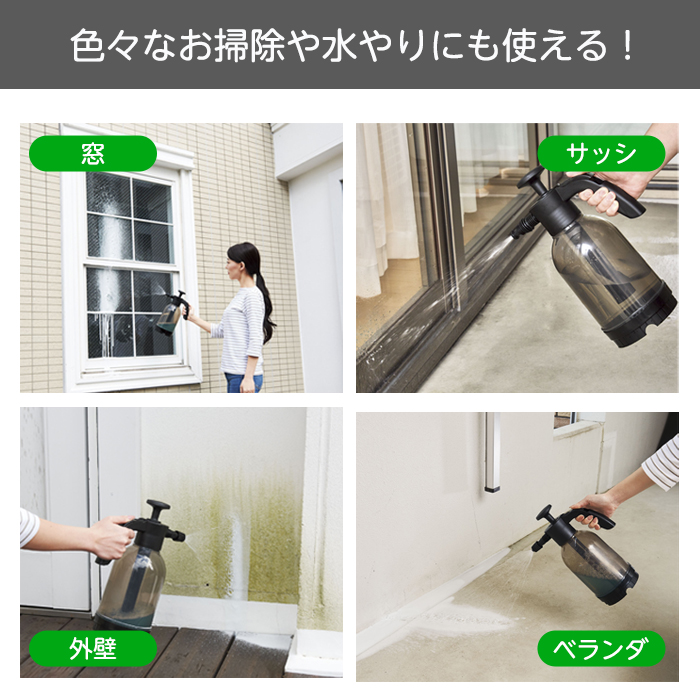 色々なお掃除や水やりにも使える！

窓

サッシ

外壁

ベランダ