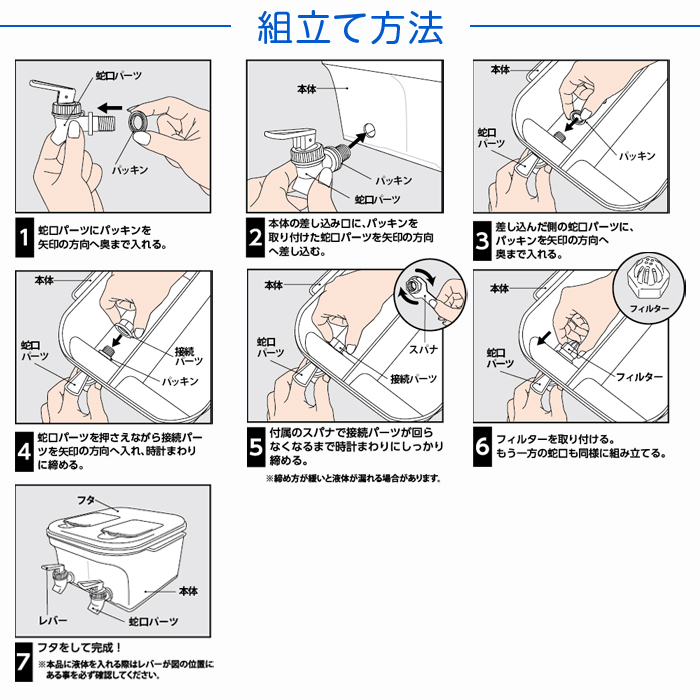 組立て方法

蛇口パーツ
パッキン

1 蛇口パーツにパッキンを矢印の方向へ奥まで入れる。

本体
パッキン
蛇口パーツ

2 本体の差し込み口に、パッキンを取り付けた蛇口パーツを矢印の方向へ差し込む。

本体
蛇口パーツ
パッキン

3 差し込んだ側の蛇口パーツに、パッキンを矢印の方向へ奥まで入れる。

本体
蛇口パーツ
接続パーツ
パッキン

4 蛇口パーツを押さえながら接続パーツを矢印の方向へ入れ、時計まわりに締める。

本体
蛇口パーツ
スパナ
接続パーツ

5 付属のスパナで接続パーツが回らなくなるまで時計まわりにしっかり締める。
※締め方が緩いと液体が漏れる場合があります。

本体
フィルター
蛇口パーツ
フィルター

6 フィルターを取り付ける。もう一方の蛇口も同様に組み立てる。

フタ
本体
レバー
蛇口パーツ

7 フタをして完成！
※本品に液体を入れる際はレバーが図の位置にある事を必ず確認してください。