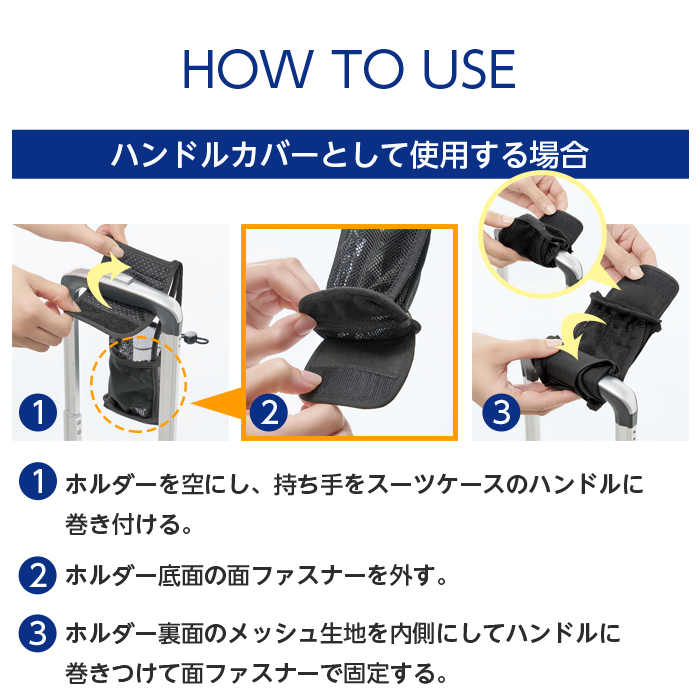 HOW TO USE

ハンドルカバーとして使用する場合

1

2

3

1 ホルダーを空にし、持ち手をスーツケースのハンドルに巻き付ける。

2 ホルダー底面の面ファスナーを外す。

3 ホルダー裏面のメッシュ生地を内側にしてハンドルに巻きつけて面ファスナーで固定する。