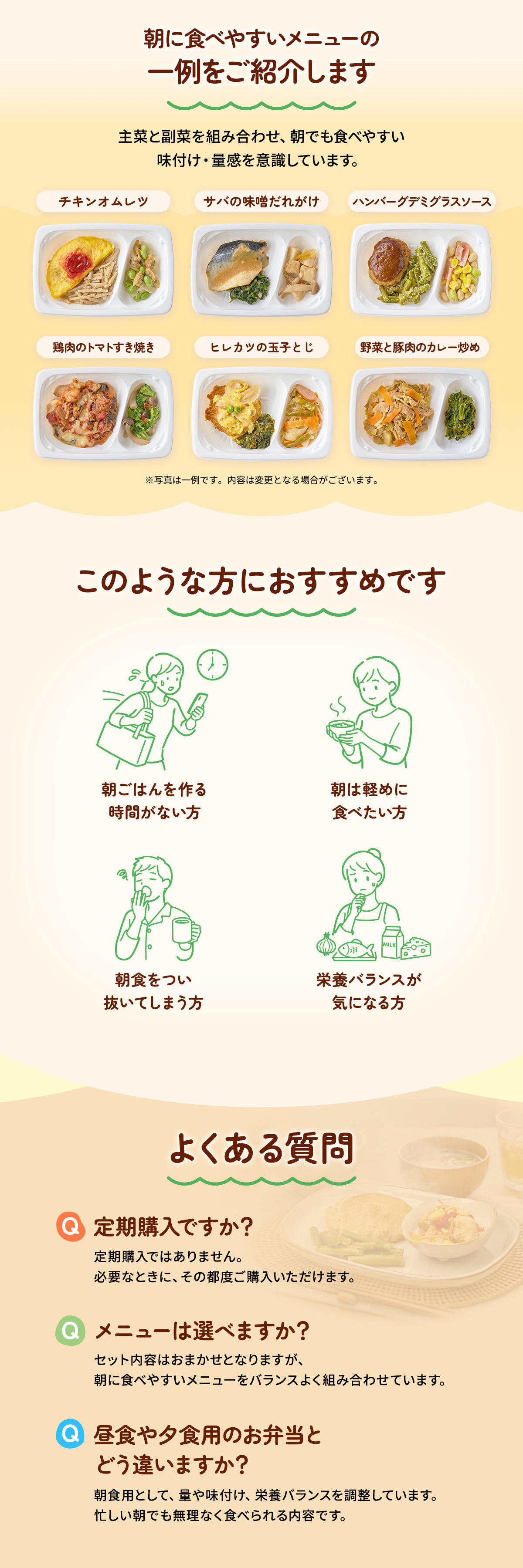 朝に食べやすいメニューの
一例をご紹介します

主菜と副菜を組み合わせ、朝でも食べやすい
味付け・量感を意識しています。

チキンオムレツ

サバの味噌だれがけ

ハンバーグデミグラスソース

鶏肉のトマトすき焼き

ヒレカツの玉子とじ

野菜と豚肉のカレー炒め

※写真は一例です。内容は変更となる場合がございます。

このような方におすすめです

朝ごはんを作る
時間がない方

朝は軽めに
食べたい方

朝食をつい
抜いてしまう方

MILK

栄養バランスが
気になる方

よくある質問

Q 定期購入ですか？

定期購入ではありません。
必要なときに、その都度ご購入いただけます。

Q メニューは選べますか？

セット内容はおまかせとなりますが、
朝に食べやすいメニューをバランスよく組み合わせています。

Q 昼食や夕食用のお弁当と
どう違いますか？

朝食用として、量や味付け、栄養バランスを調整しています。
忙しい朝でも無理なく食べられる内容です。