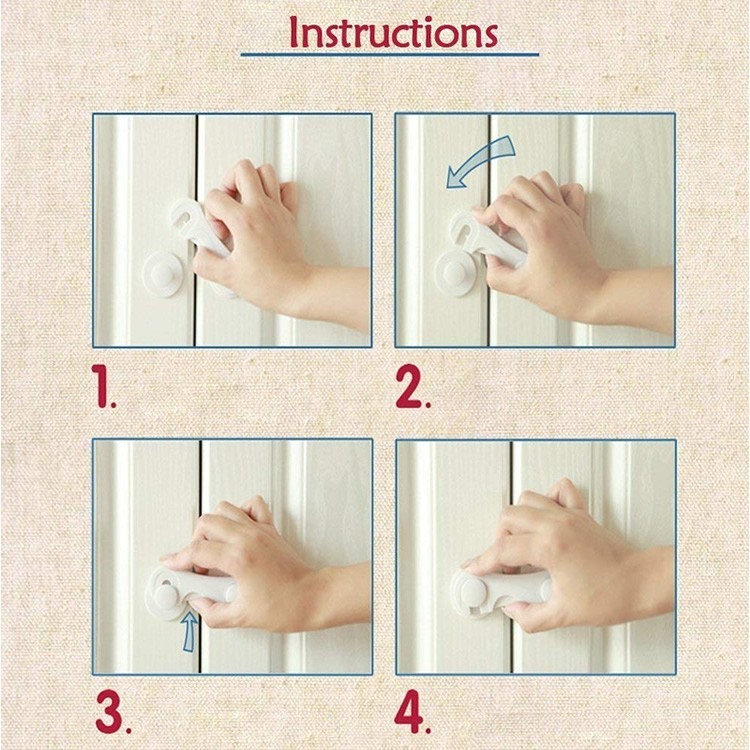 Instructions

1.

2.

3.

4.