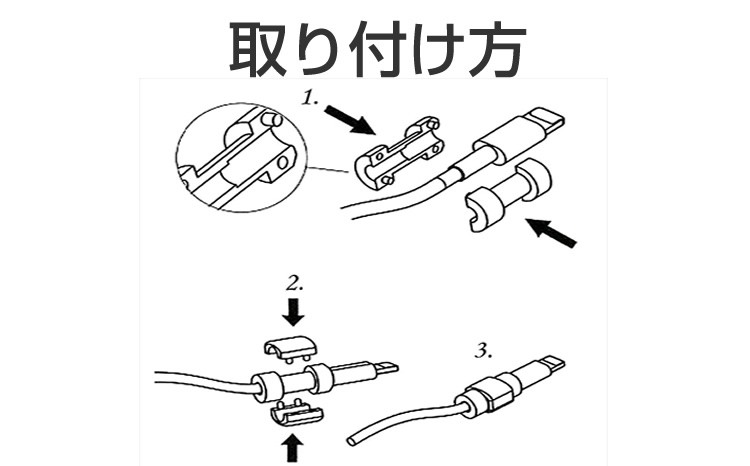 取り付け方

1.

2.

3.