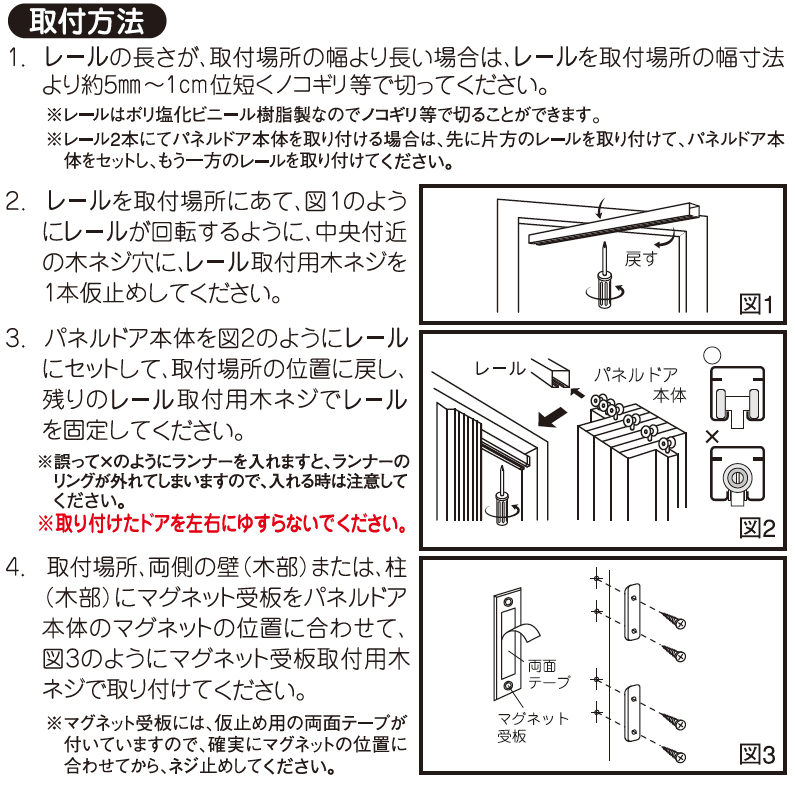 取付方法

1. レールの長さが、取付場所の幅より長い場合は、レールを取付場所の幅寸法より約5㎜～1㎝位短くノコギリ等で切ってください。
※レールはポリ塩化ビニール樹脂製なのでノコギリ等で切ることができます。
※レール2本にてパネルドア本体を取り付ける場合は、先に片方のレールを取り付けて、パネルドア本体をセットし、もう一方のレールを取り付けてください。

2. レールを取付場所にあて、図1のようにレールが回転するように、中央付近の木ネジ穴に、レール取付用木ネジを1本仮止めしてください。

戻す
図1

3. パネルドア本体を図2のようにレールにセットして、取付場所の位置に戻し、残りのレール取付用木ネジでレールを固定してください。
※誤って×のようにランナーを入れますと、ランナーのリングが外れてしまいますので、入れる時は注意してください。
※取り付けたドアを左右にゆすらないでください。

レール
パネルドア本体
○
×
図2

4. 取付場所、両側の壁（木部）または、柱（木部）にマグネット受板をパネルドア本体のマグネットの位置に合わせて、図3のようにマグネット受板取付用木ネジで取り付けてください。
※マグネット受板には、仮止め用の両面テープが付いていますので、確実にマグネットの位置に合わせてから、ネジ止めしてください。

両面テープ
マグネット受板
図3