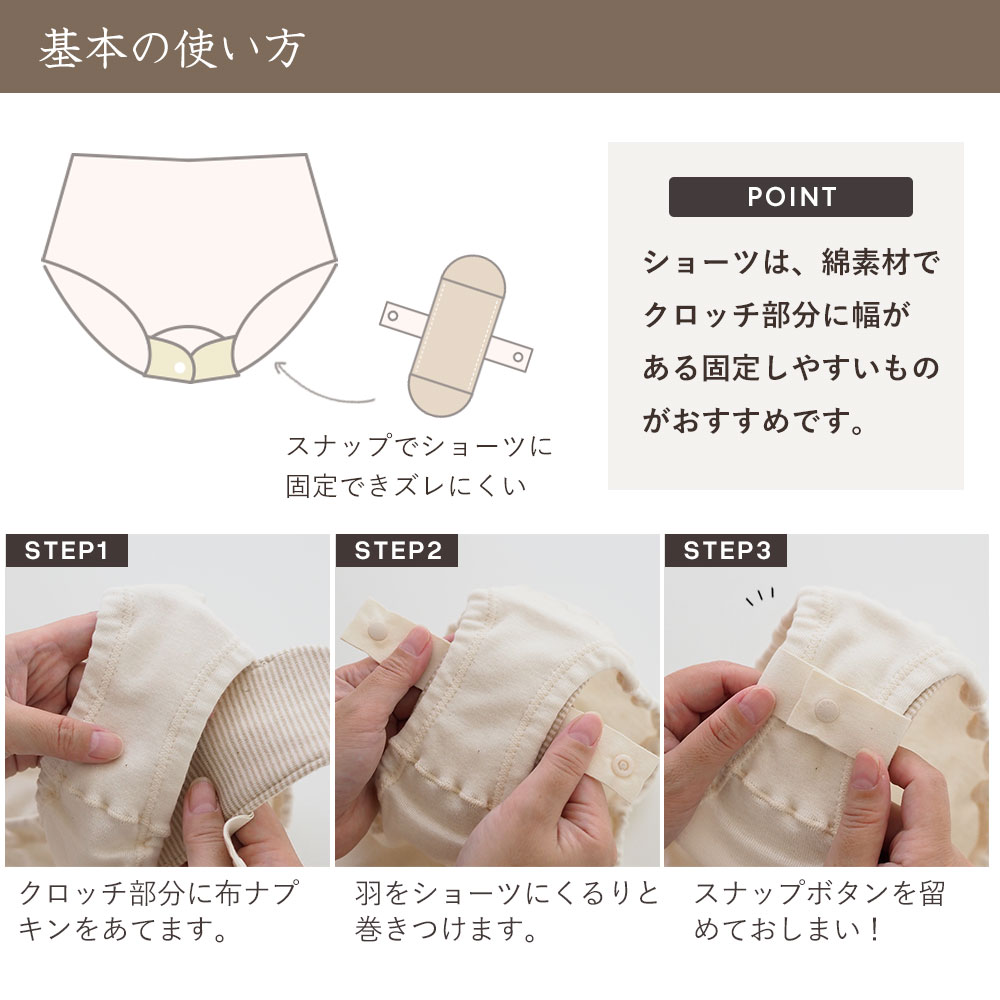 基本の使い方

スナップでショーツに固定できズレにくい

POINT

ショーツは、綿素材でクロッチ部分に幅がある固定しやすいものがおすすめです。

STEP1

クロッチ部分に布ナプキンをあてます。

STEP2

羽をショーツにくるりと巻きつけます。

STEP3

スナップボタンを留めておしまい！