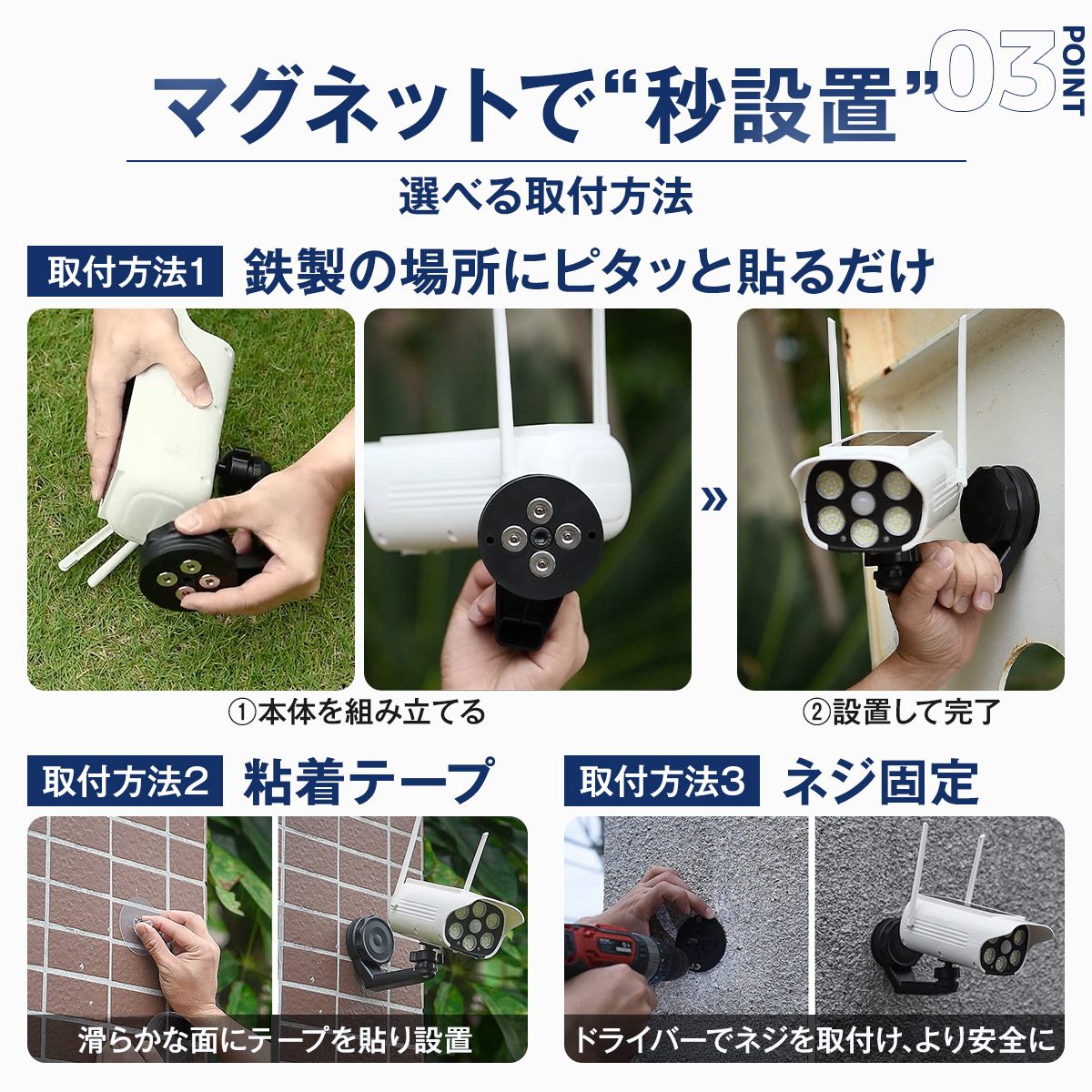 マグネットで“秒設置”

03 POINT

選べる取付方法

取付方法1 鉄製の場所にピタッと貼るだけ

»

①本体を組み立てる

②設置して完了

取付方法2 粘着テープ

滑らかな面にテープを貼り設置

取付方法3 ネジ固定

ドライバーでネジを取付け、より安全に