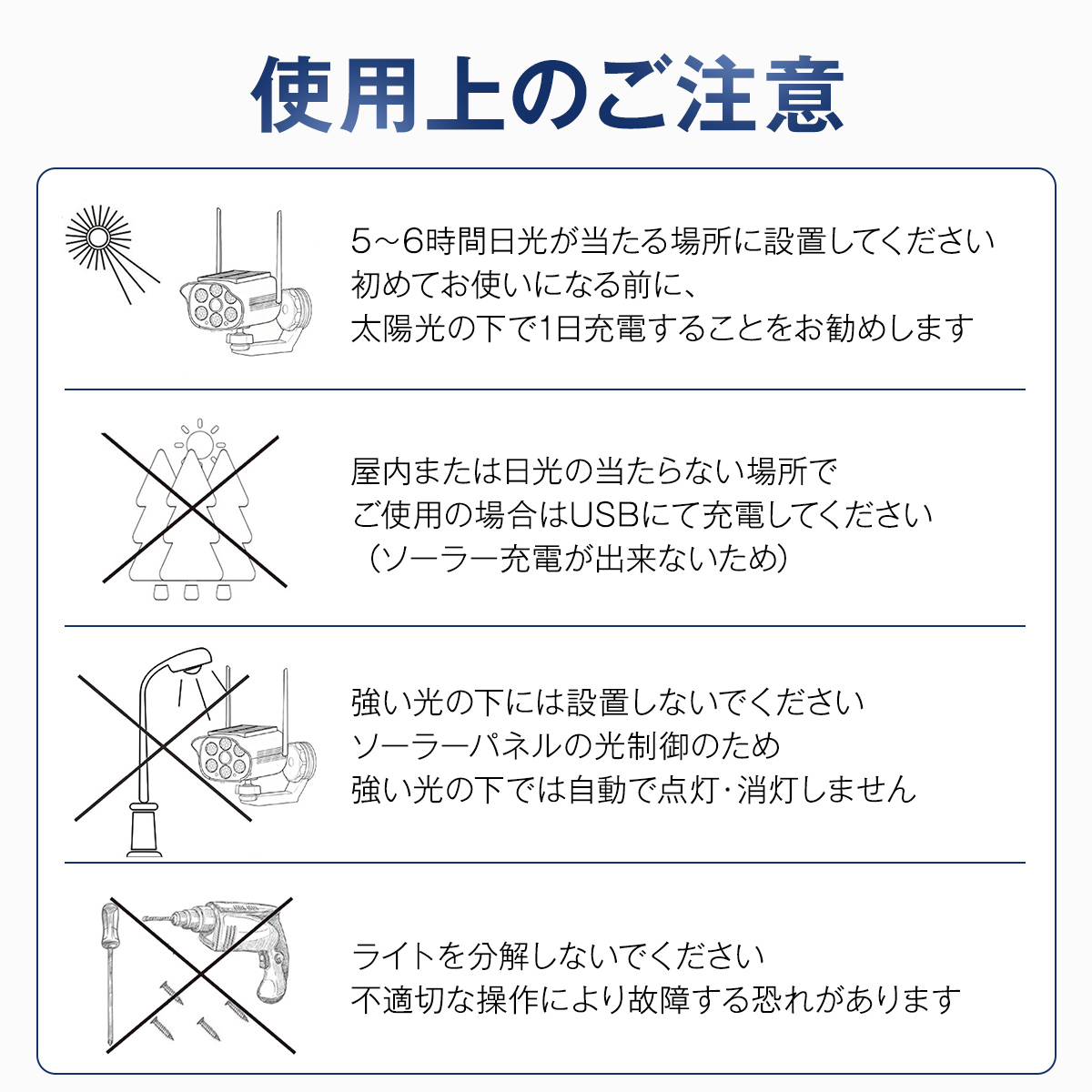 使用上のご注意

5～6時間日光が当たる場所に設置してください
初めてお使いになる前に、
太陽光の下で1日充電することをお勧めします

屋内または日光の当たらない場所で
ご使用の場合はUSBにて充電してください
（ソーラー充電が出来ないため）

強い光の下には設置しないでください
ソーラーパネルの光制御のため
強い光の下では自動で点灯・消灯しません

ライトを分解しないでください
不適切な操作により故障する恐れがあります