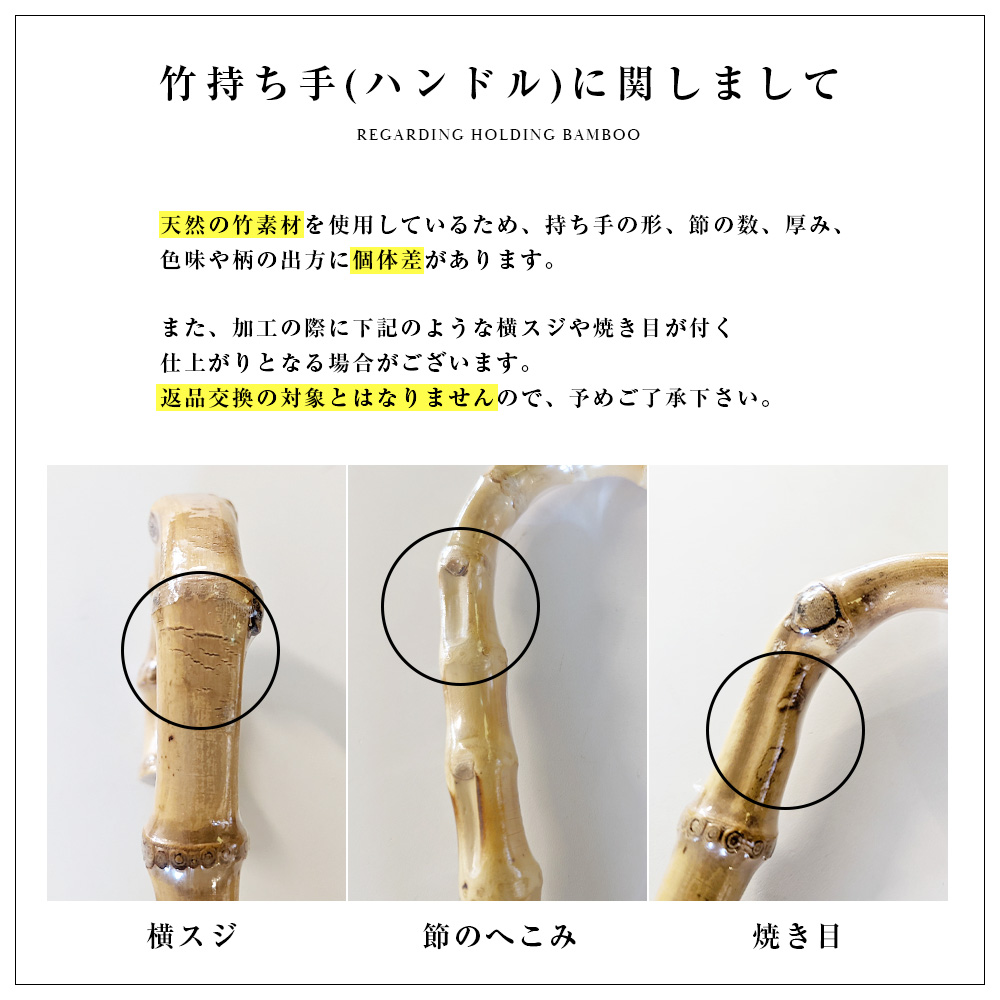 竹持ち手(ハンドル)に関しまして

REGARDING HOLDING BAMBOO

天然の竹素材を使用しているため、持ち手の形、節の数、厚み、色味や柄の出方に個体差があります。

また、加工の際に下記のような横スジや焼き目が付く仕上がりとなる場合がございます。
返品交換の対象とはなりませんので、予めご了承下さい。

横スジ

節のへこみ

焼き目