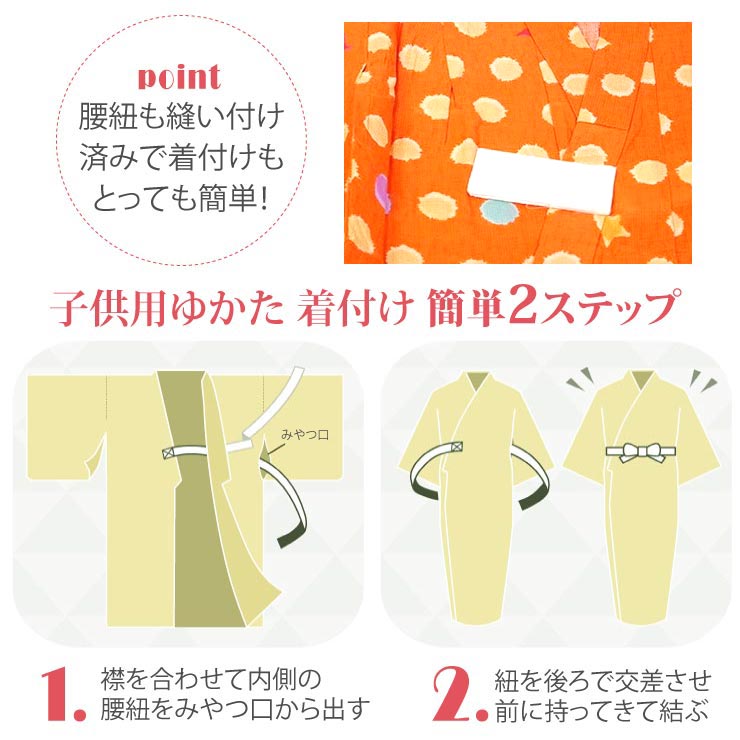 point
腰紐も縫い付け済みで着付けもとっても簡単!

子供用ゆかた 着付け 簡単2ステップ

みやつ口

1. 襟を合わせて内側の腰紐をみやつ口から出す

2. 紐を後ろで交差させ前に持ってきて結ぶ