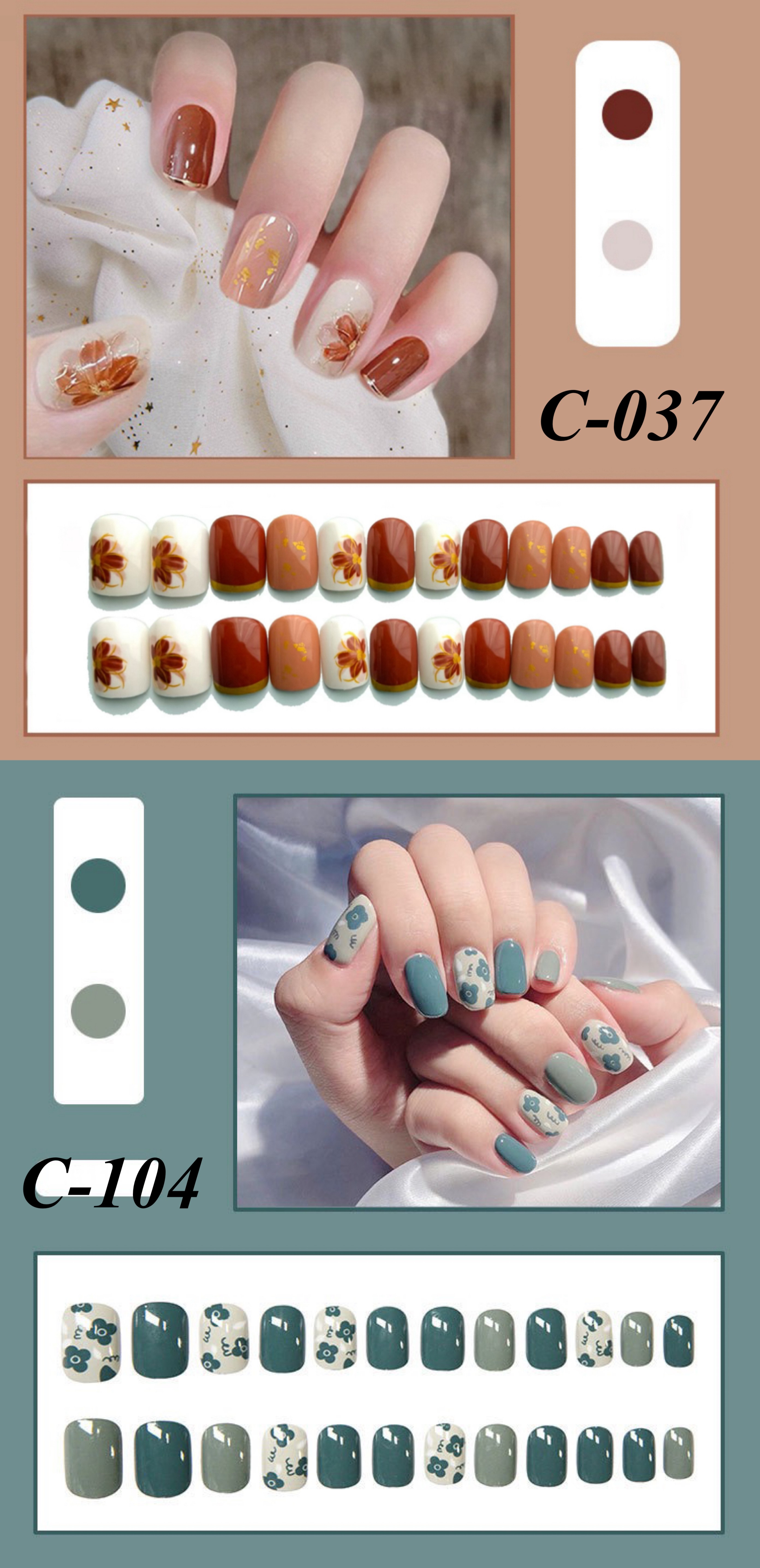 C-037

C-104