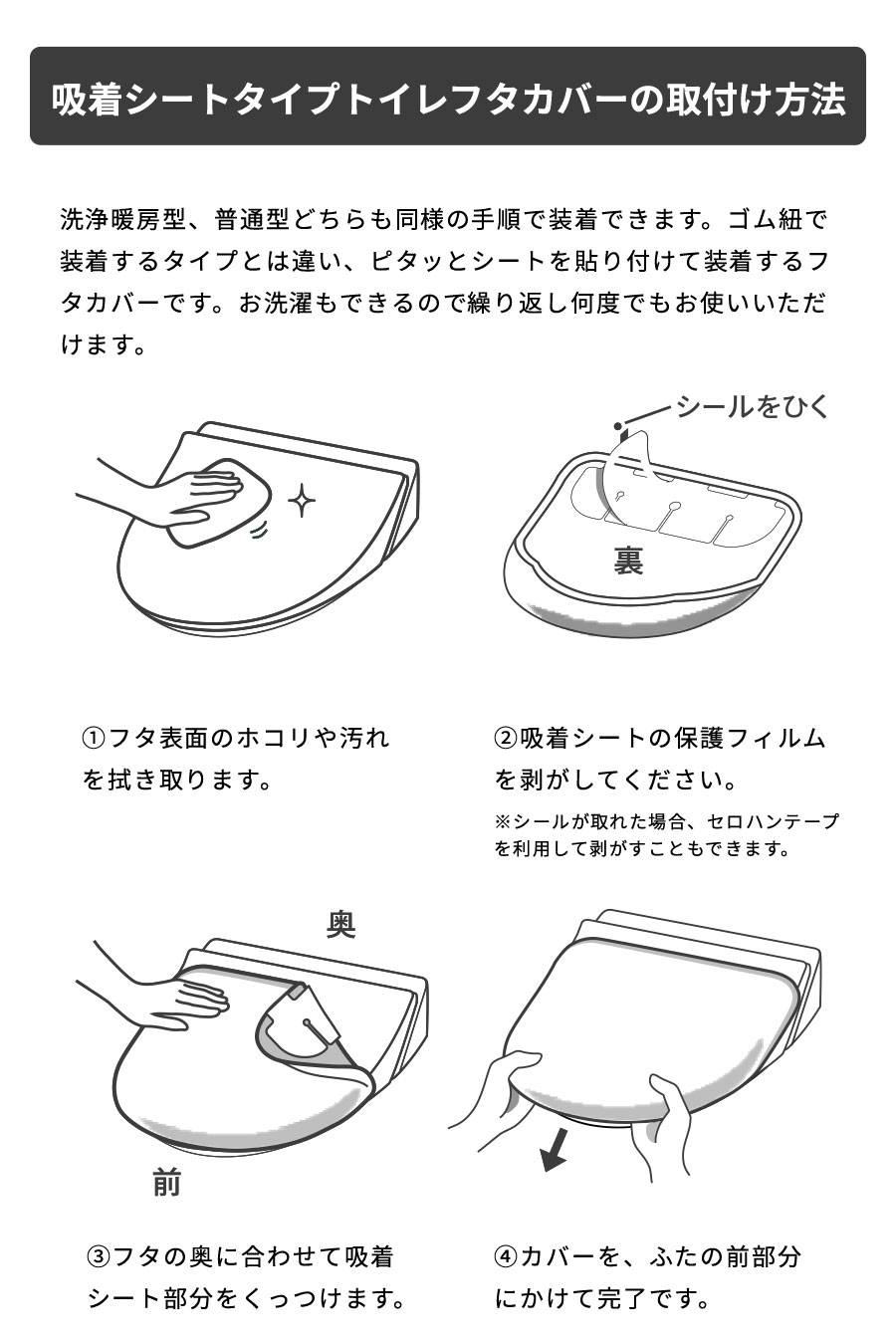 吸着シートタイプトイレフタカバーの取付け方法

洗浄暖房型、普通型どちらも同様の手順で装着できます。ゴム紐で装着するタイプとは違い、ピタッとシートを貼り付けて装着するフタカバーです。お洗濯もできるので繰り返し何度でもお使いいただけます。

シールをひく

裏

①フタ表面のホコリや汚れを拭き取ります。

②吸着シートの保護フィルムを剥がしてください。

※シールが取れた場合、セロハンテープを利用して剥がすこともできます。

奥

前

③フタの奥に合わせて吸着シート部分をくっつけます。

④カバーを、ふたの前部分にかけて完了です。