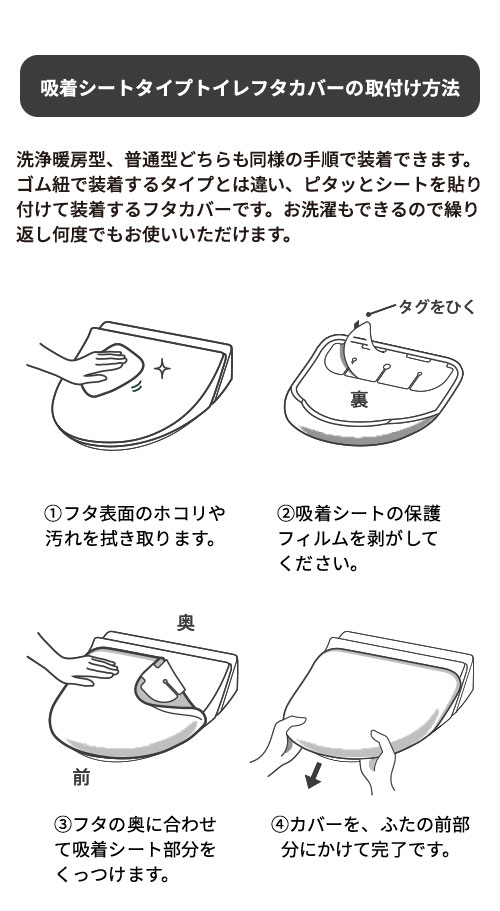 吸着シートタイプトイレフタカバーの取付け方法

洗浄暖房型、普通型どちらも同様の手順で装着できます。ゴム紐で装着するタイプとは違い、ピタッとシートを貼り付けて装着するフタカバーです。お洗濯もできるので繰り返し何度でもお使いいただけます。

タグをひく

裏

①フタ表面のホコリや汚れを拭き取ります。

②吸着シートの保護フィルムを剥がしてください。

奥

前

③フタの奥に合わせて吸着シート部分をくっつけます。

④カバーを、ふたの前部分にかけて完了です。