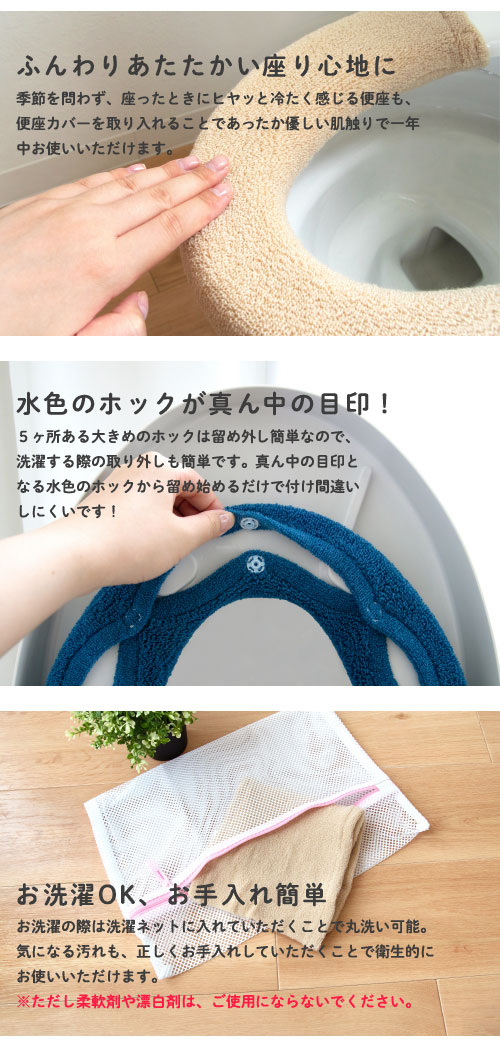 ふんわりあたたかい座り心地に

季節を問わず、座ったときにヒヤッと冷たく感じる便座も、便座カバーを取り入れることであったか優しい肌触りで一年中お使いいただけます。

水色のホックが真ん中の目印！

５ヶ所ある大きめのホックは留め外し簡単なので、洗濯する際の取り外しも簡単です。真ん中の目印となる水色のホックから留め始めるだけで付け間違いしにくいです！

お洗濯OK、お手入れ簡単

お洗濯の際は洗濯ネットに入れていただくことで丸洗い可能。気になる汚れも、正しくお手入れしていただくことで衛生的にお使いいただけます。

※ただし柔軟剤や漂白剤は、ご使用にならないでください。