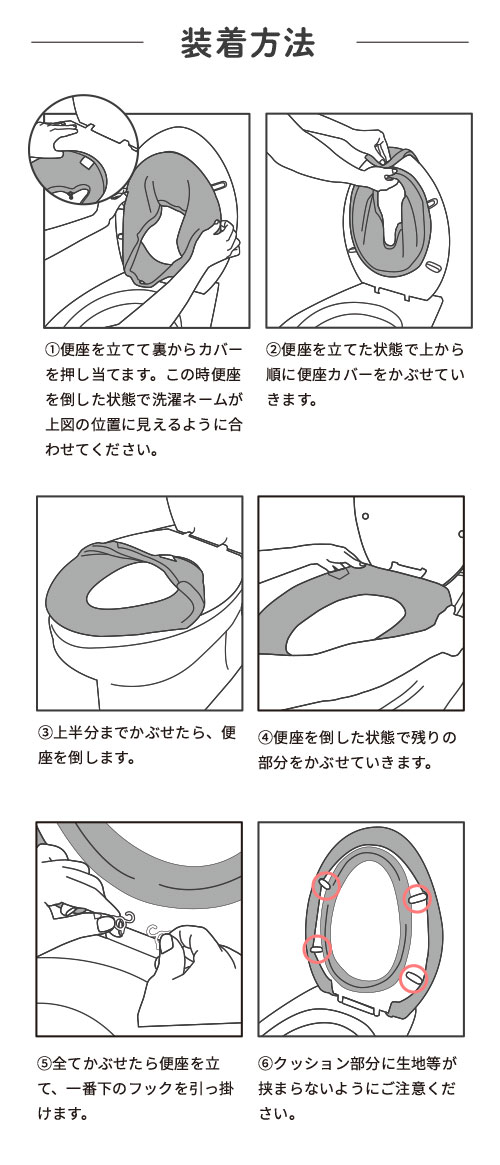 装着方法

①便座を立てて裏からカバーを押し当てます。この時便座を倒した状態で洗濯ネームが上図の位置に見えるように合わせてください。

②便座を立てた状態で上から順に便座カバーをかぶせていきます。

③上半分までかぶせたら、便座を倒します。

④便座を倒した状態で残りの部分をかぶせていきます。

⑤全てかぶせたら便座を立て、一番下のフックを引っ掛けます。

⑥クッション部分に生地等が挟まらないようにご注意ください。