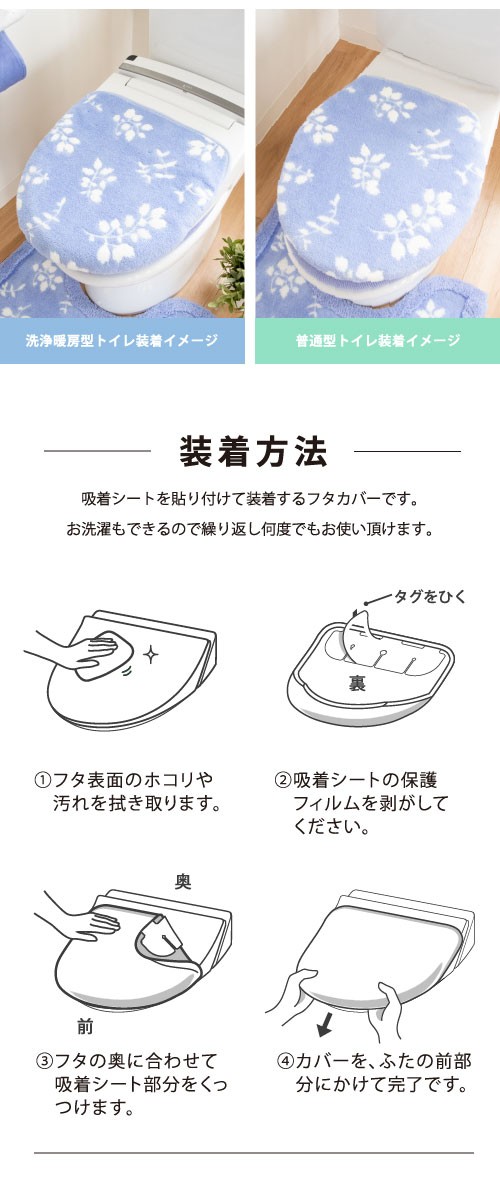 洗浄暖房型トイレ装着イメージ

普通型トイレ装着イメージ

装着方法

吸着シートを貼り付けて装着するフタカバーです。
お洗濯もできるので繰り返し何度でもお使い頂けます。

タグをひく

裏

①フタ表面のホコリや汚れを拭き取ります。

②吸着シートの保護フィルムを剥がしてください。

奥

前

③フタの奥に合わせて吸着シート部分をくっつけます。

④カバーを、ふたの前部分にかけて完了です。