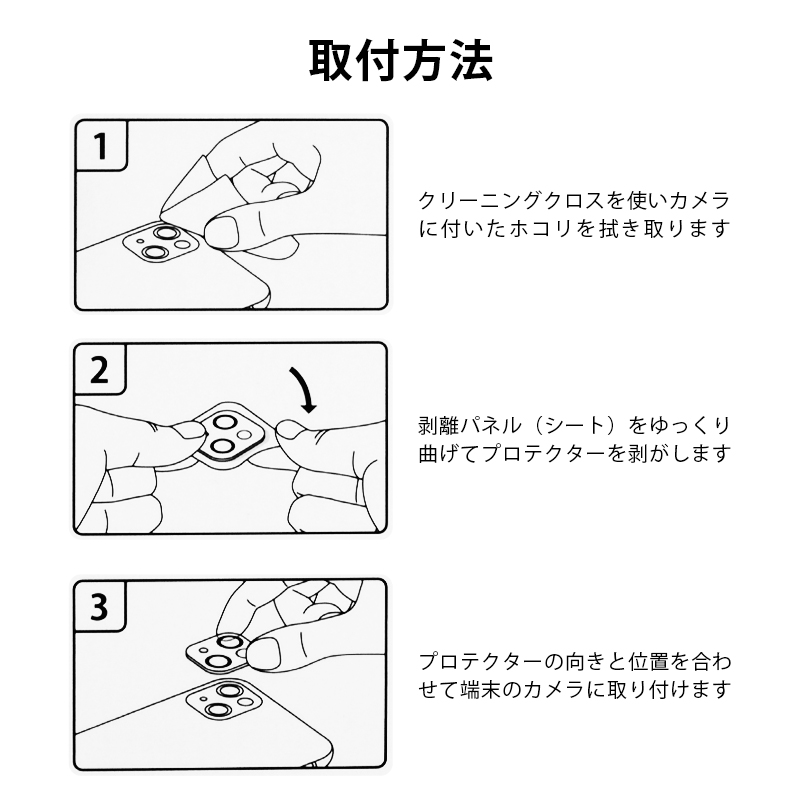 取付方法

1

クリーニングクロスを使いカメラに付いたホコリを拭き取ります

2

剥離パネル（シート）をゆっくり曲げてプロテクターを剥がします

3

プロテクターの向きと位置を合わせて端末のカメラに取り付けます