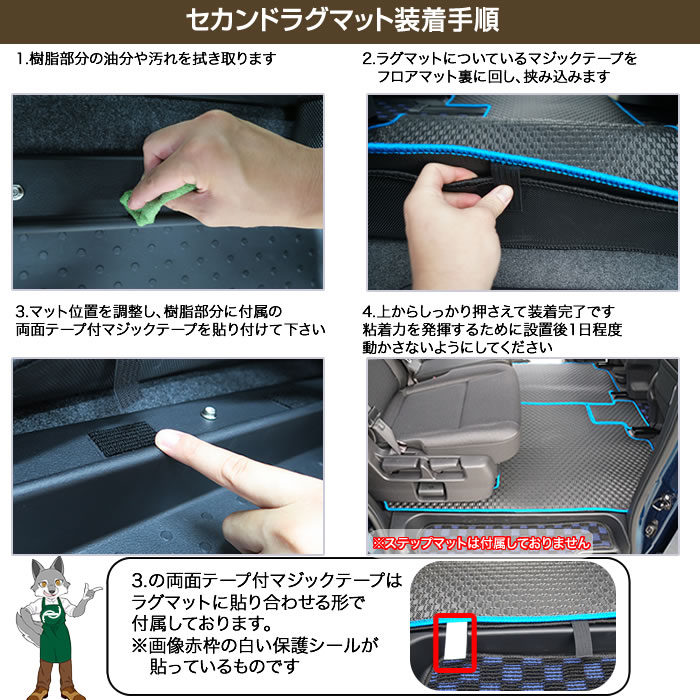 セカンドラグマット装着手順

1.樹脂部分の油分や汚れを拭き取ります

2.ラグマットについているマジックテープをフロアマット裏に回し、挟み込みます

3.マット位置を調整し、樹脂部分に付属の両面テープ付マジックテープを貼り付けて下さい

4.上からしっかり押さえて装着完了です
粘着力を発揮するために設置後1日程度動かさないようにしてください

※ステップマットは付属しておりません

3.の両面テープ付マジックテープはラグマットに貼り合わせる形で付属しております。
※画像赤枠の白い保護シールが貼っているものです