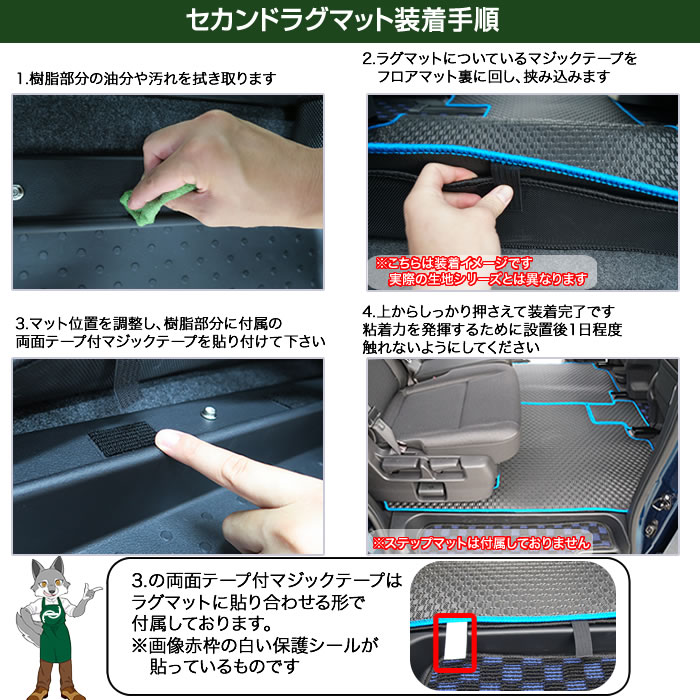 セカンドラグマット装着手順

1.樹脂部分の油分や汚れを拭き取ります

2.ラグマットについているマジックテープをフロアマット裏に回し、挟み込みます

※こちらは装着イメージです
実際の生地シリーズとは異なります

3.マット位置を調整し、樹脂部分に付属の両面テープ付マジックテープを貼り付けて下さい

4.上からしっかり押さえて装着完了です
粘着力を発揮するために設置後1日程度触れないようにしてください

※ステップマットは付属しておりません

3.の両面テープ付マジックテープはラグマットに貼り合わせる形で付属しております。
※画像赤枠の白い保護シールが貼っているものです