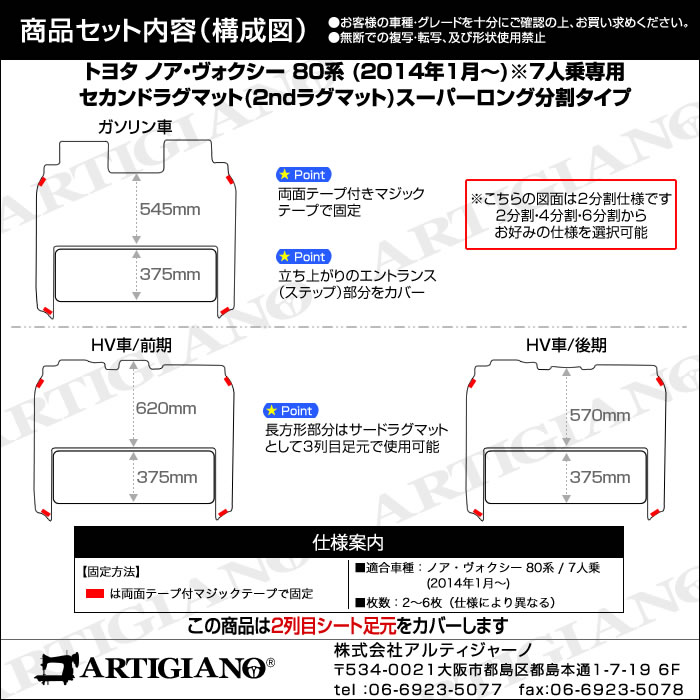 商品セット内容（構成図）

●お客様の車種・グレードを十分にご確認の上、お買い求めください。
●無断での複写・転写、及び形状使用禁止

トヨタ ノア・ヴォクシー 80系 (2014年1月～)※7人乗専用
セカンドラグマット(2ndラグマット)スーパーロング分割タイプ

ガソリン車

545mm

375mm

★ Point
両面テープ付きマジックテープで固定

★ Point
立ち上がりのエントランス（ステップ）部分をカバー

※こちらの図面は2分割仕様です
2分割・4分割・6分割から
お好みの仕様を選択可能

HV車/前期

620mm

375mm

★ Point
長方形部分はサードラグマットとして3列目足元で使用可能

HV車/後期

570mm

375mm

仕様案内

【固定方法】
は両面テープ付マジックテープで固定

■適合車種：ノア・ヴォクシー 80系 / 7人乗
(2014年1月～)
■枚数：2～6枚（仕様により異なる）

この商品は2列目シート足元をカバーします

ARTIGIANO®

株式会社アルティジャーノ
〒534-0021大阪市都島区都島本通1-7-19 6F
tel :06-6923-5077 fax:06-6923-5078