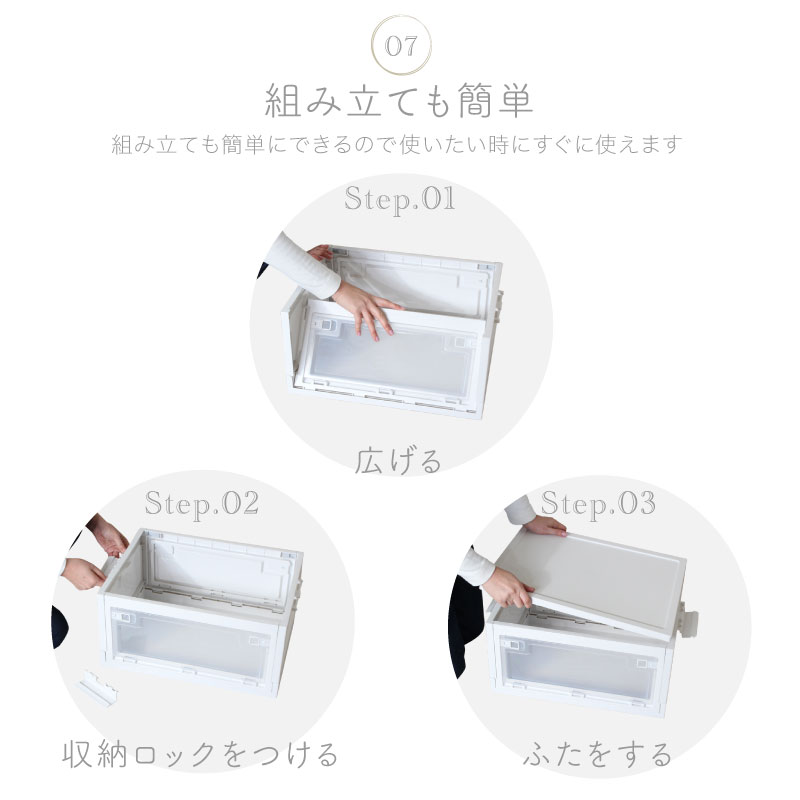 07

組み立ても簡単

組み立ても簡単にできるので使いたい時にすぐに使えます

Step.01

広げる

Step.02

収納ロックをつける

Step.03

ふたをする