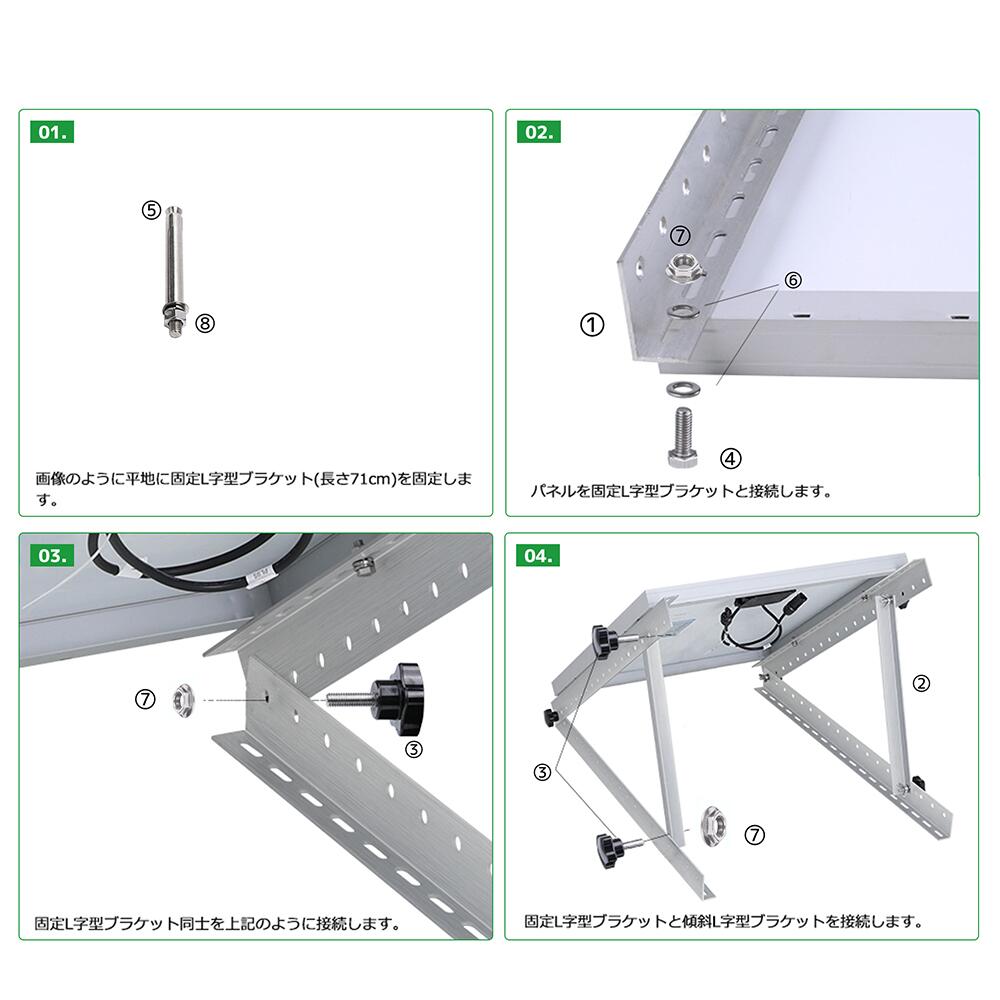 01.

⑤

⑧

画像のように平地に固定L字型ブラケット(長さ71cm)を固定します。

02.

⑦

⑥

①

④

パネルを固定L字型ブラケットと接続します。

03.

⑦

③

固定L字型ブラケット同士を上記のように接続します。

04.

②

③

⑦

固定L字型ブラケットと傾斜L字型ブラケットを接続します。