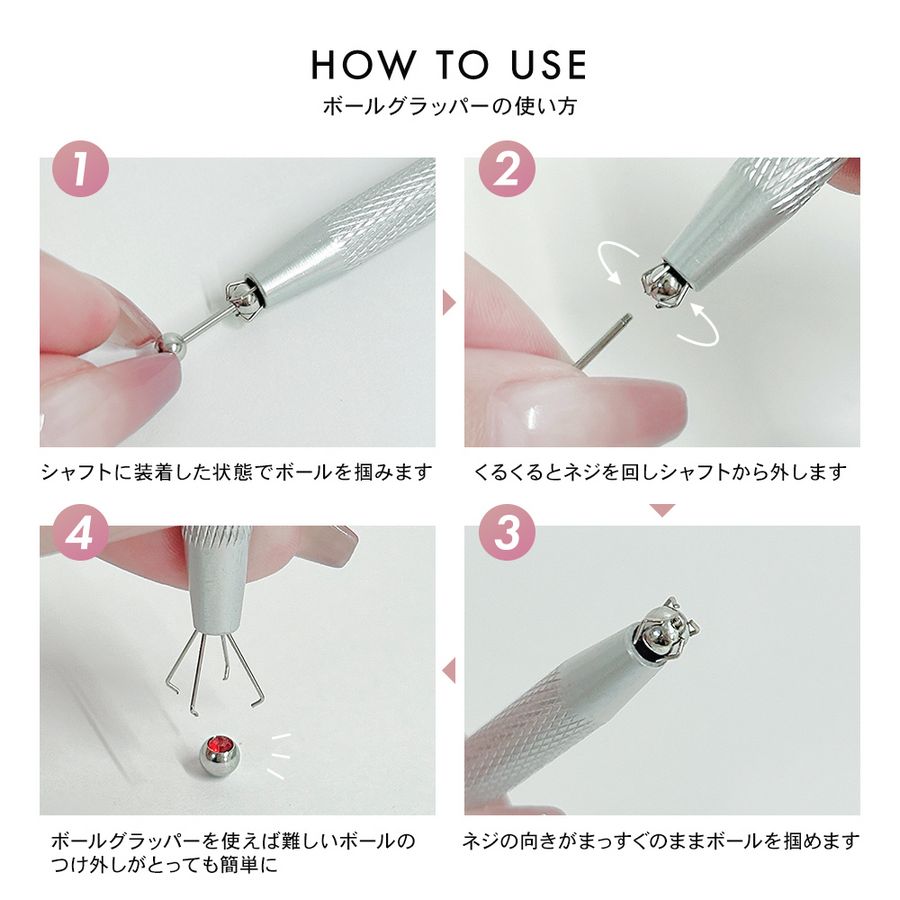 HOW TO USE
ボールグラッパーの使い方

1
シャフトに装着した状態でボールを掴みます

2
くるくるとネジを回しシャフトから外します

3
ネジの向きがまっすぐのままボールを掴めます

4
ボールグラッパーを使えば難しいボールのつけ外しがとっても簡単に