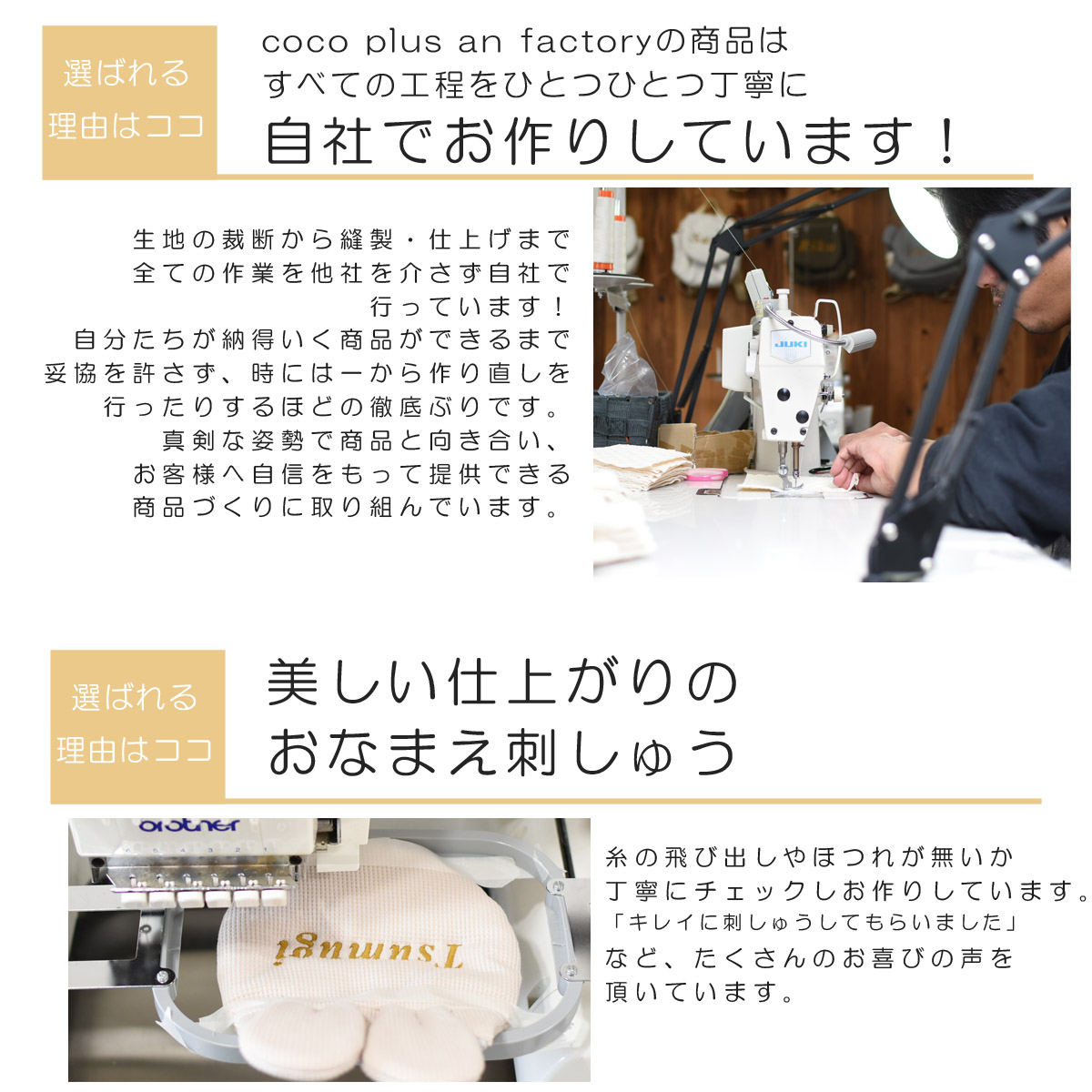 選ばれる
理由はココ

coco plus an factoryの商品は
すべての工程をひとつひとつ丁寧に
自社でお作りしています！

生地の裁断から縫製・仕上げまで
全ての作業を他社を介さず自社で
行っています！
自分たちが納得いく商品ができるまで
妥協を許さず、時には一から作り直しを
行ったりするほどの徹底ぶりです。
真剣な姿勢で商品と向き合い、
お客様へ自信をもって提供できる
商品づくりに取り組んでいます。

JUKI

選ばれる
理由はココ

美しい仕上がりの
おなまえ刺しゅう

brother

Tsumugi

糸の飛び出しやほつれが無いか
丁寧にチェックしお作りしています。
「キレイに刺しゅうしてもらいました」
など、たくさんのお喜びの声を
頂いています。