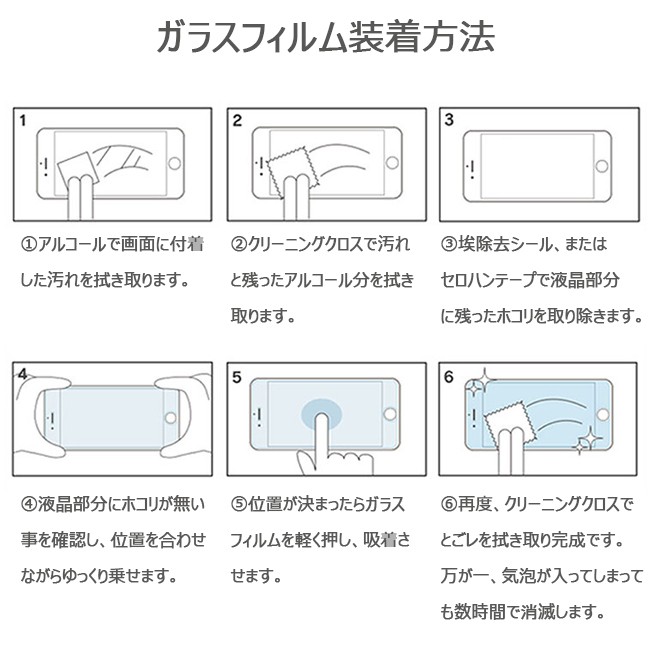 ガラスフィルム装着方法

1

①アルコールで画面に付着した汚れを拭き取ります。

2

②クリーニングクロスで汚れと残ったアルコール分を拭き取ります。

3

③埃除去シール、またはセロハンテープで液晶部分に残ったホコリを取り除きます。

4

④液晶部分にホコリが無い事を確認し、位置を合わせながらゆっくり乗せます。

5

⑤位置が決まったらガラスフィルムを軽く押し、吸着させます。

6

⑥再度、クリーニングクロスでとごレを拭き取り完成です。万が一、気泡が入ってしまっても数時間で消滅します。