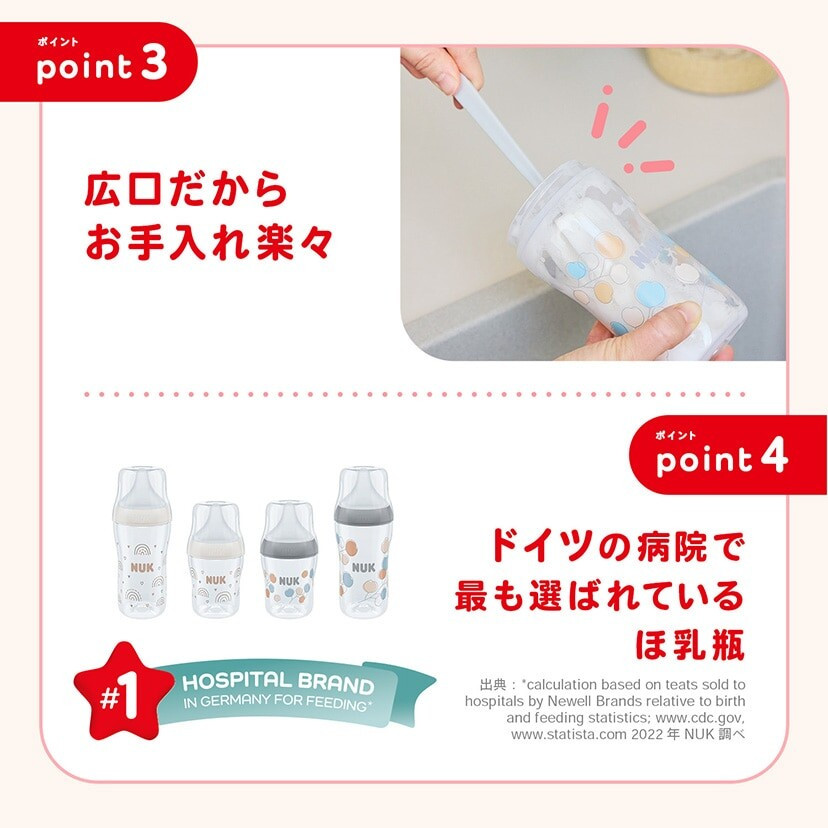 ポイント
point 3

広口だから
お手入れ楽々

NUK

ポイント
point 4

NUK

NUK

NUK

NUK

ドイツの病院で
最も選ばれている
ほ乳瓶

#1 HOSPITAL BRAND IN GERMANY FOR FEEDING*

出典：*calculation based on teats sold to hospitals by Newell Brands relative to birth and feeding statistics; www.cdc.gov, www.statista.com 2022 年 NUK 調べ