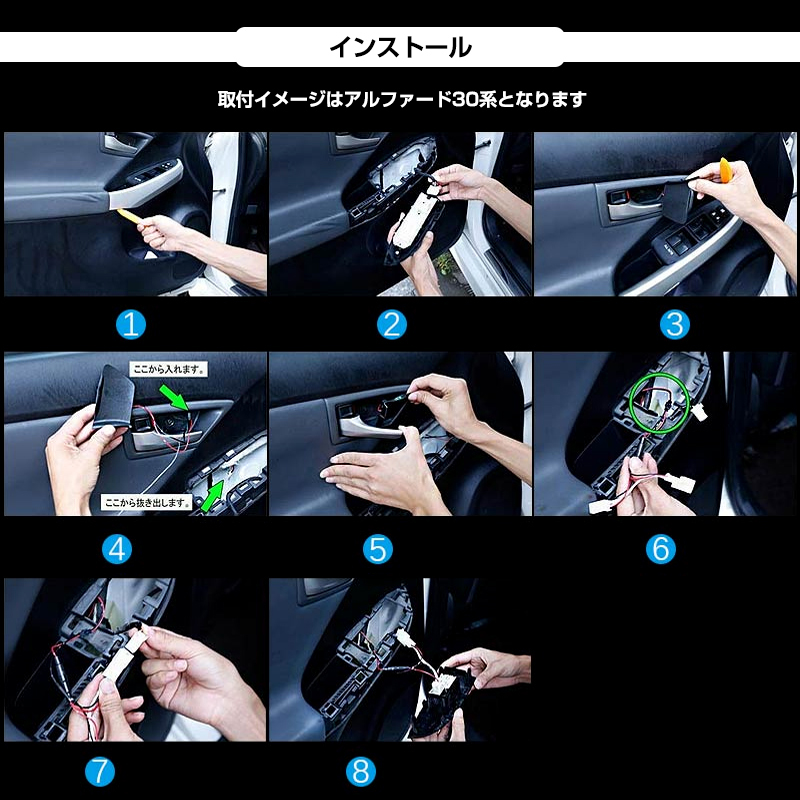 インストール

取付イメージはアルファード30系となります

1

2

3

ここから入れます。

ここから抜き出します。

4

5

6

7

8