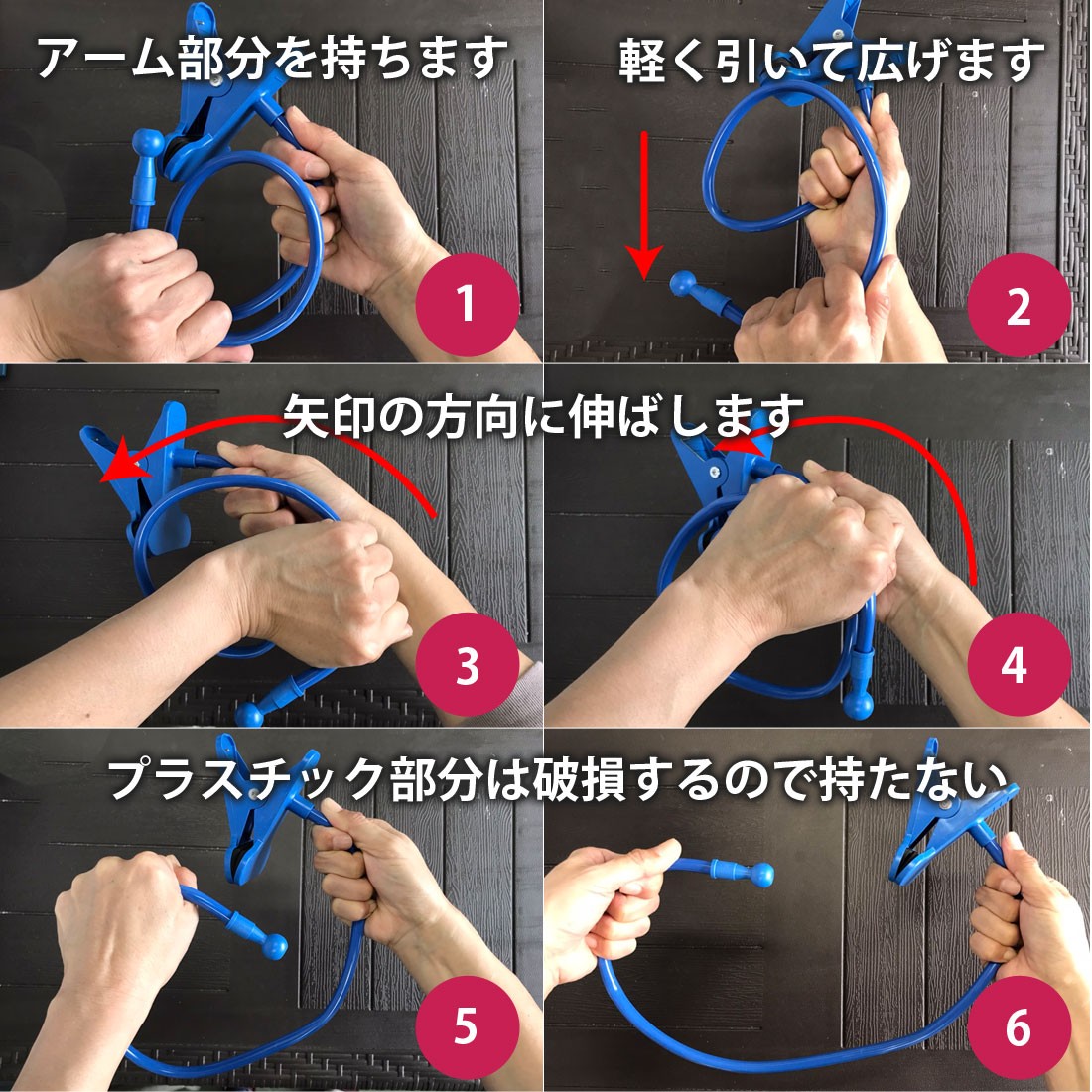 アーム部分を持ちます

1

軽く引いて広げます

2

矢印の方向に伸ばします

3

4

プラスチック部分は破損するので持たない

5

6