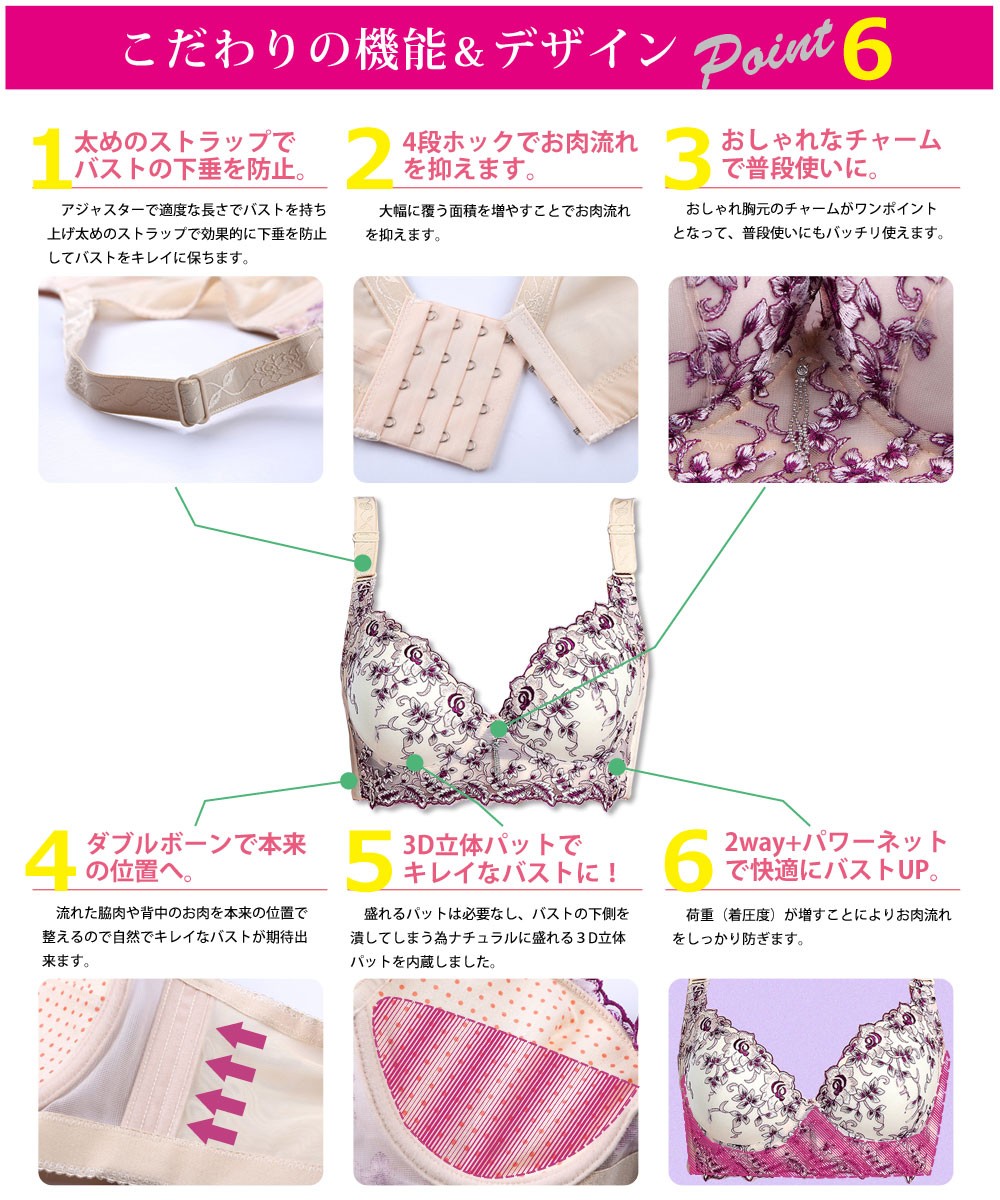 こだわりの機能＆デザイン Point 6

1 太めのストラップでバストの下垂を防止。

アジャスターで適度な長さでバストを持ち上げ太めのストラップで効果的に下垂を防止してバストをキレイに保ちます。

2 4段ホックでお肉流れを抑えます。

大幅に覆う面積を増やすことでお肉流れを抑えます。

3 おしゃれなチャームで普段使いに。

おしゃれ胸元のチャームがワンポイントとなって、普段使いにもバッチリ使えます。

4 ダブルボーンで本来の位置へ。

流れた脇肉や背中のお肉を本来の位置で整えるので自然でキレイなバストが期待出来ます。

5 3D立体パットでキレイなバストに！

盛れるパットは必要なし、バストの下側を潰してしまう為ナチュラルに盛れる３D立体パットを内蔵しました。

6 2way+パワーネットで快適にバストUP。

荷重（着圧度）が増すことによりお肉流れをしっかり防ぎます。