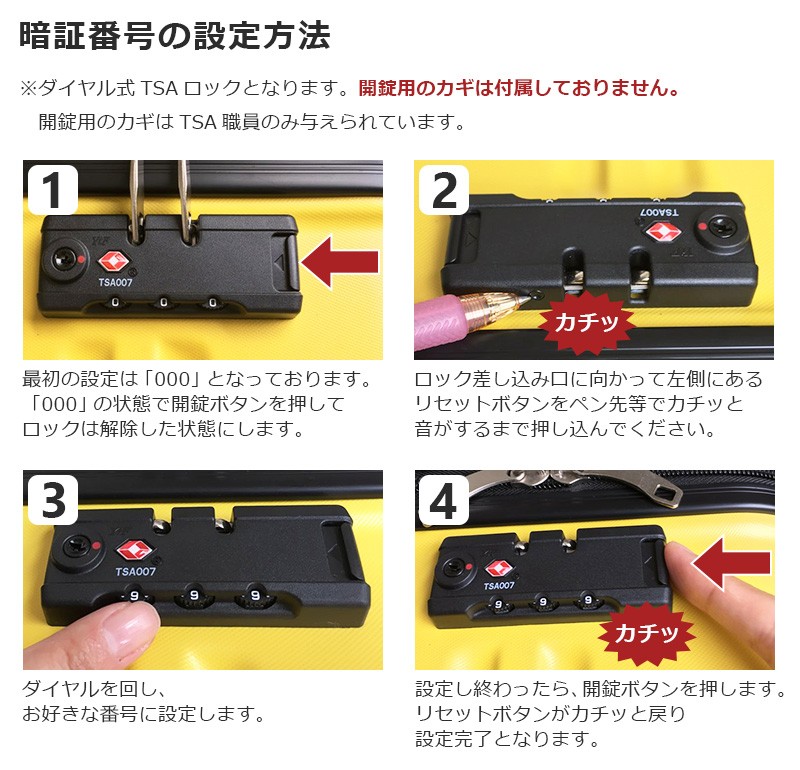 暗証番号の設定方法

※ダイヤル式 TSA ロックとなります。開錠用のカギは付属しておりません。
開錠用のカギは TSA 職員のみ与えられています。

1
TSA007
0 0 0

最初の設定は「000」となっております。「000」の状態で開錠ボタンを押してロックは解除した状態にします。

2
TSA007
カチッ

ロック差し込み口に向かって左側にあるリセットボタンをペン先等でカチッと音がするまで押し込んでください。

3
TSA007
9 9 9

ダイヤルを回し、お好きな番号に設定します。

4
TSA007
9 9 9
カチッ

設定し終わったら、開錠ボタンを押します。リセットボタンがカチッと戻り設定完了となります。