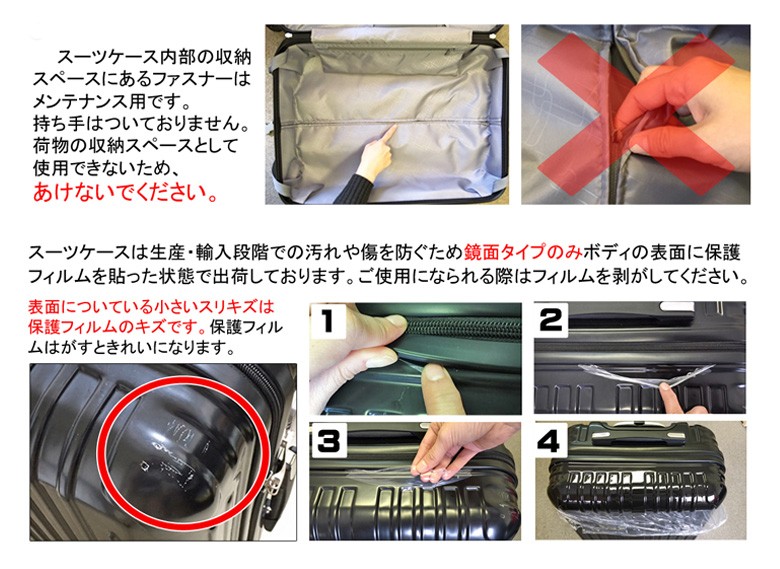 スーツケース内部の収納スペースにあるファスナーはメンテナンス用です。
持ち手はついておりません。
荷物の収納スペースとして使用できないため、
あけないでください。

スーツケースは生産・輸入段階での汚れや傷を防ぐため鏡面タイプのみボディの表面に保護フィルムを貼った状態で出荷しております。ご使用になられる際はフィルムを剥がしてください。

表面についている小さいスリキズは保護フィルムのキズです。保護フィルムはがすときれいになります。

1

2

3

4