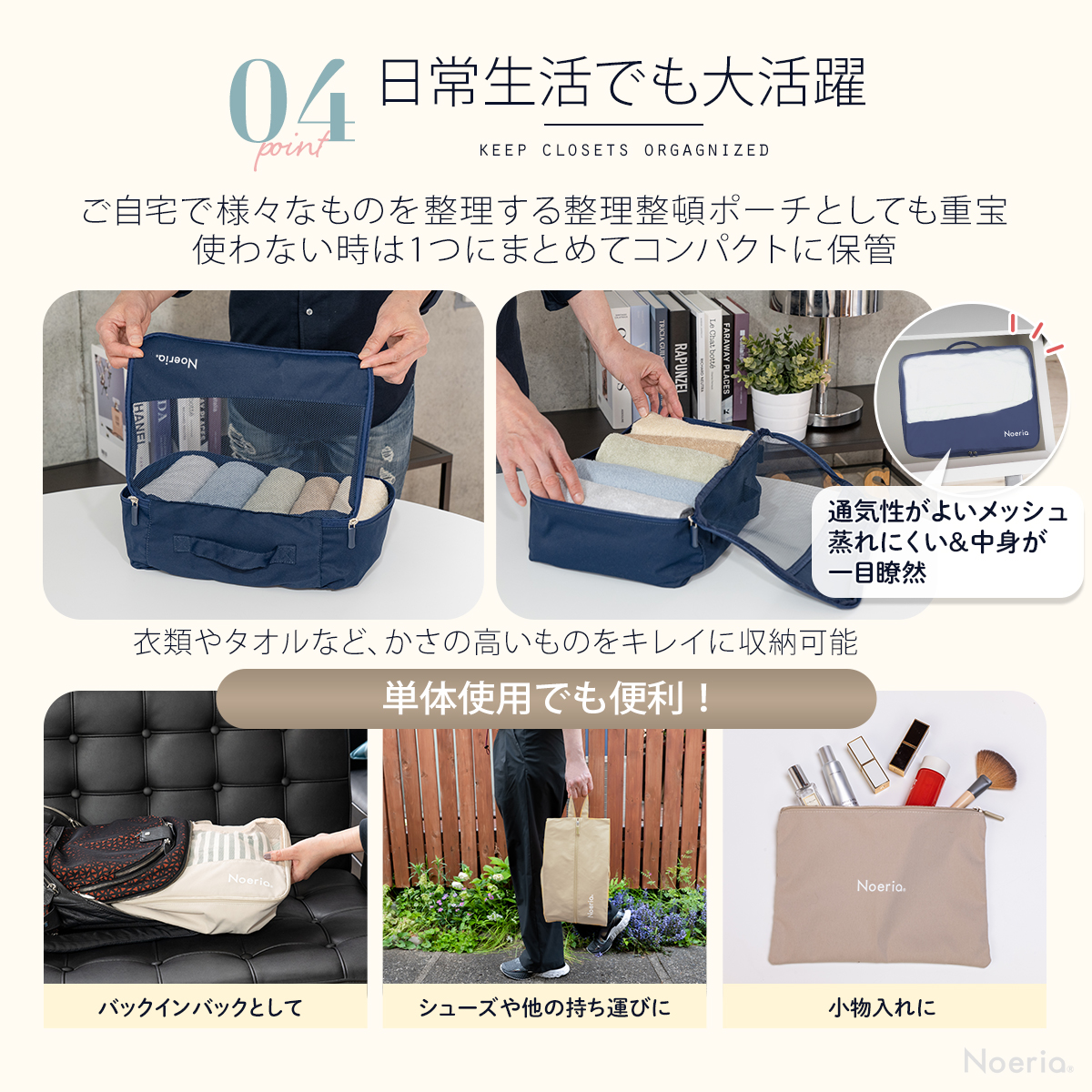 04
point
日常生活でも大活躍
KEEP CLOSETS ORGAGNIZED

ご自宅で様々なものを整理する整理整頓ポーチとしても重宝
使わない時は1つにまとめてコンパクトに保管

Noeria.

RAPUNZEL
FARAWAY PLACES

Noeria.

通気性がよいメッシュ
蒸れにくい&中身が
一目瞭然

衣類やタオルなど、かさの高いものをキレイに収納可能

単体使用でも便利！

Noeria.

Noeria.

Noeria.

バックインバックとして

シューズや他の持ち運びに

小物入れに

Noeria.